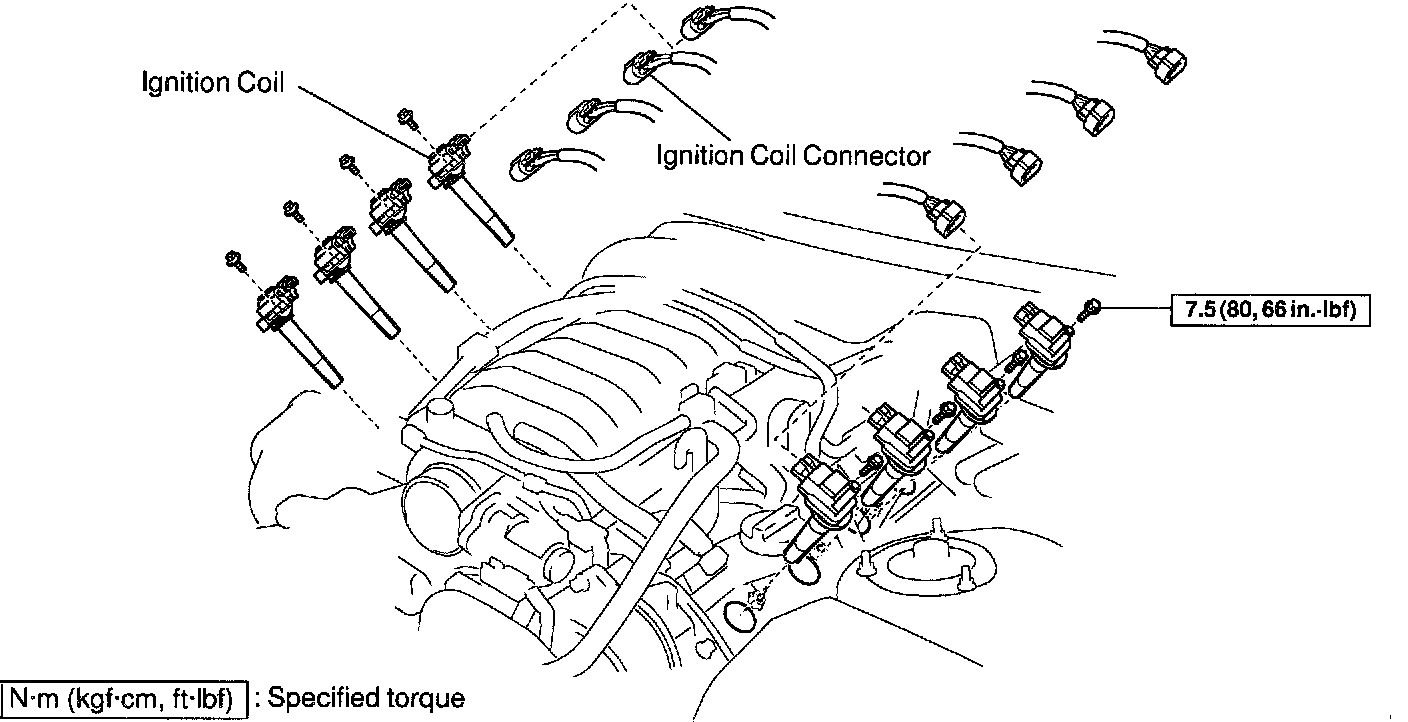 Ignition Coil

Ignition Coil Connector

7.5 (80, 66 in.·lbf)

N·m (kgf·cm, ft·lbf) : Specified torque