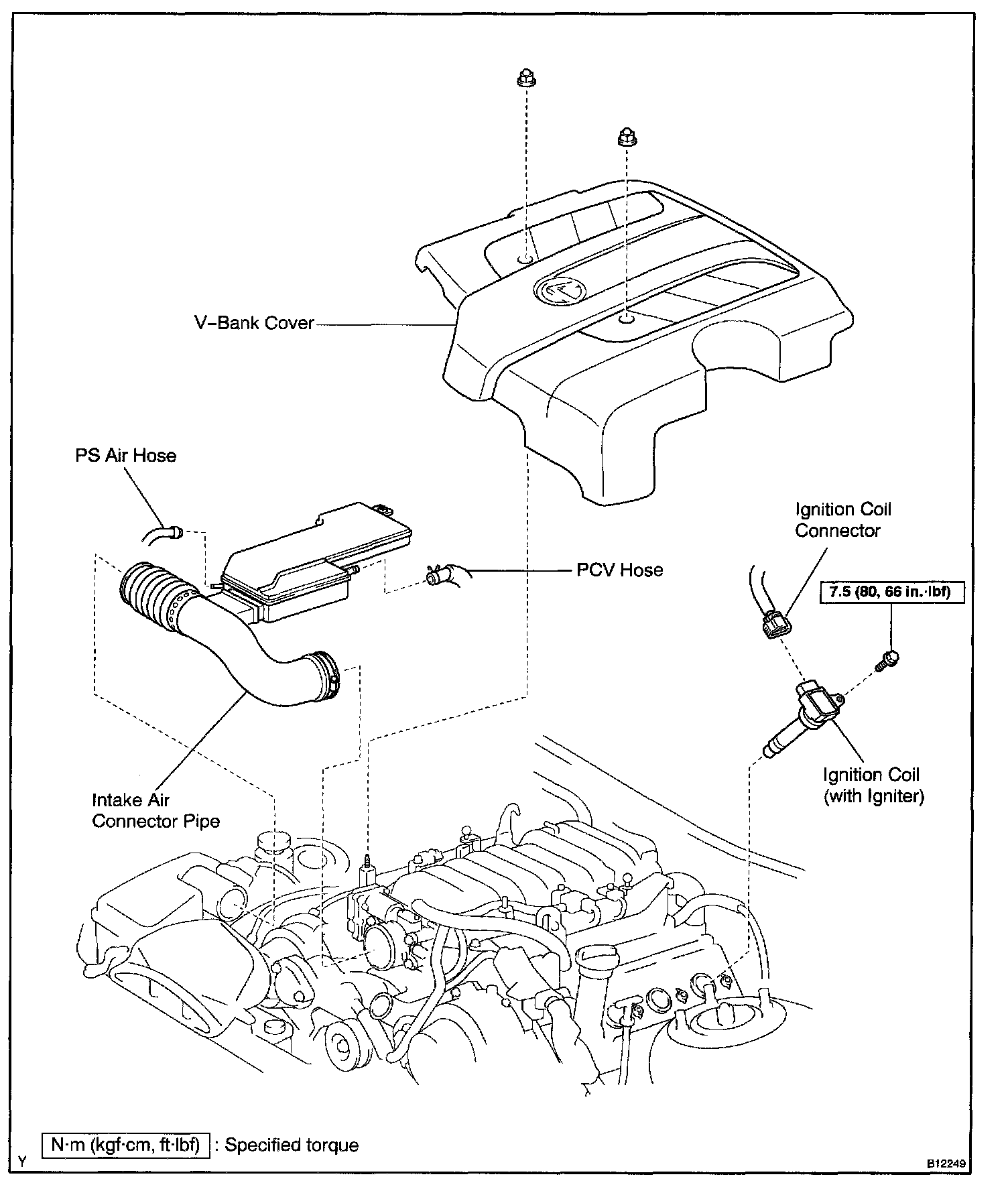 V–Bank Cover

PS Air Hose

PCV Hose

Ignition Coil Connector

7.5 (80, 66 in.·lbf)

Intake Air Connector Pipe

Ignition Coil (with Igniter)

N·m (kgf·cm, ft·lbf) : Specified torque

Y

B12249