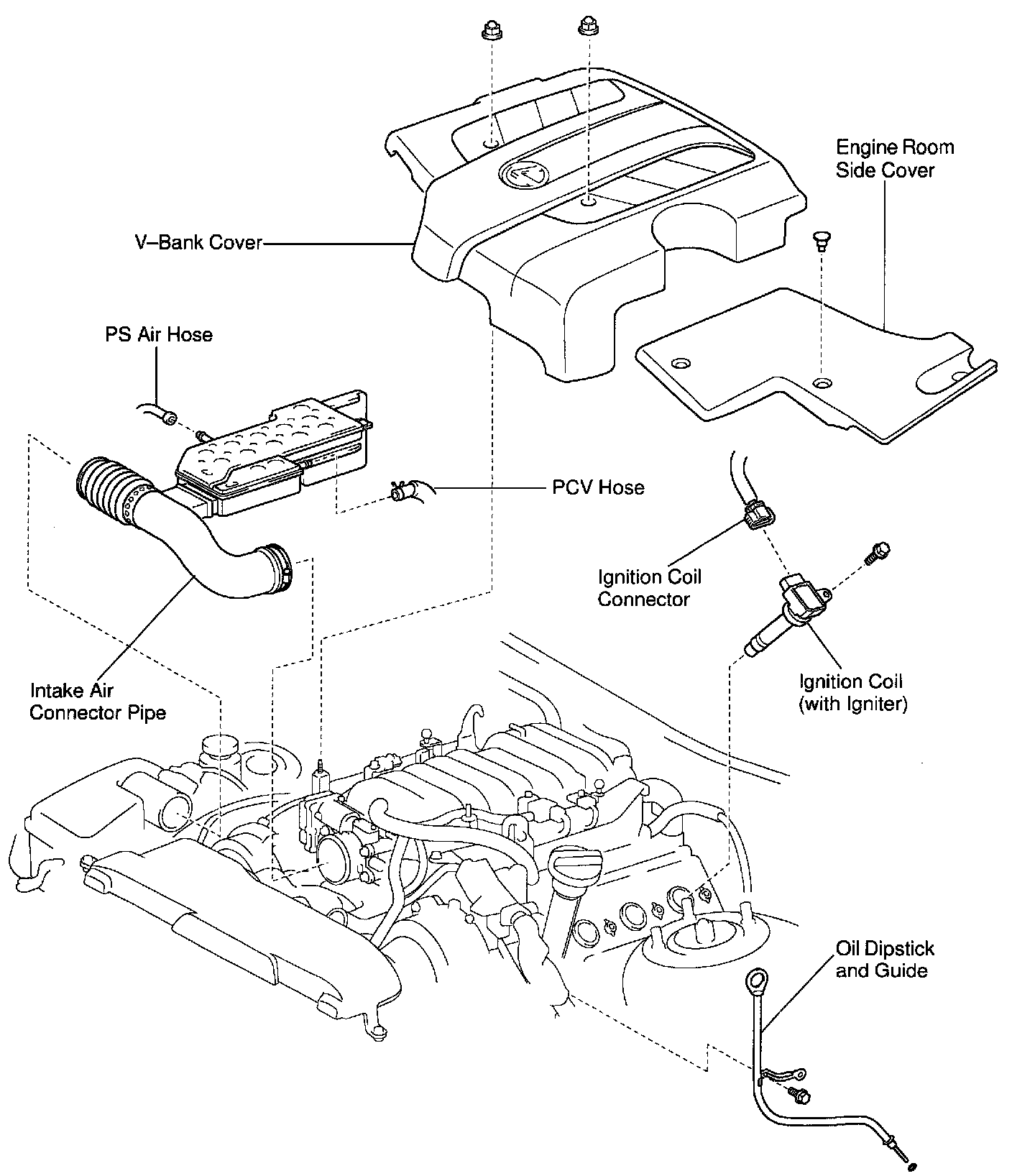 Engine Room Side Cover

V–Bank Cover

PS Air Hose

PCV Hose

Ignition Coil Connector

Ignition Coil (with Igniter)

Intake Air Connector Pipe

Oil Dipstick and Guide