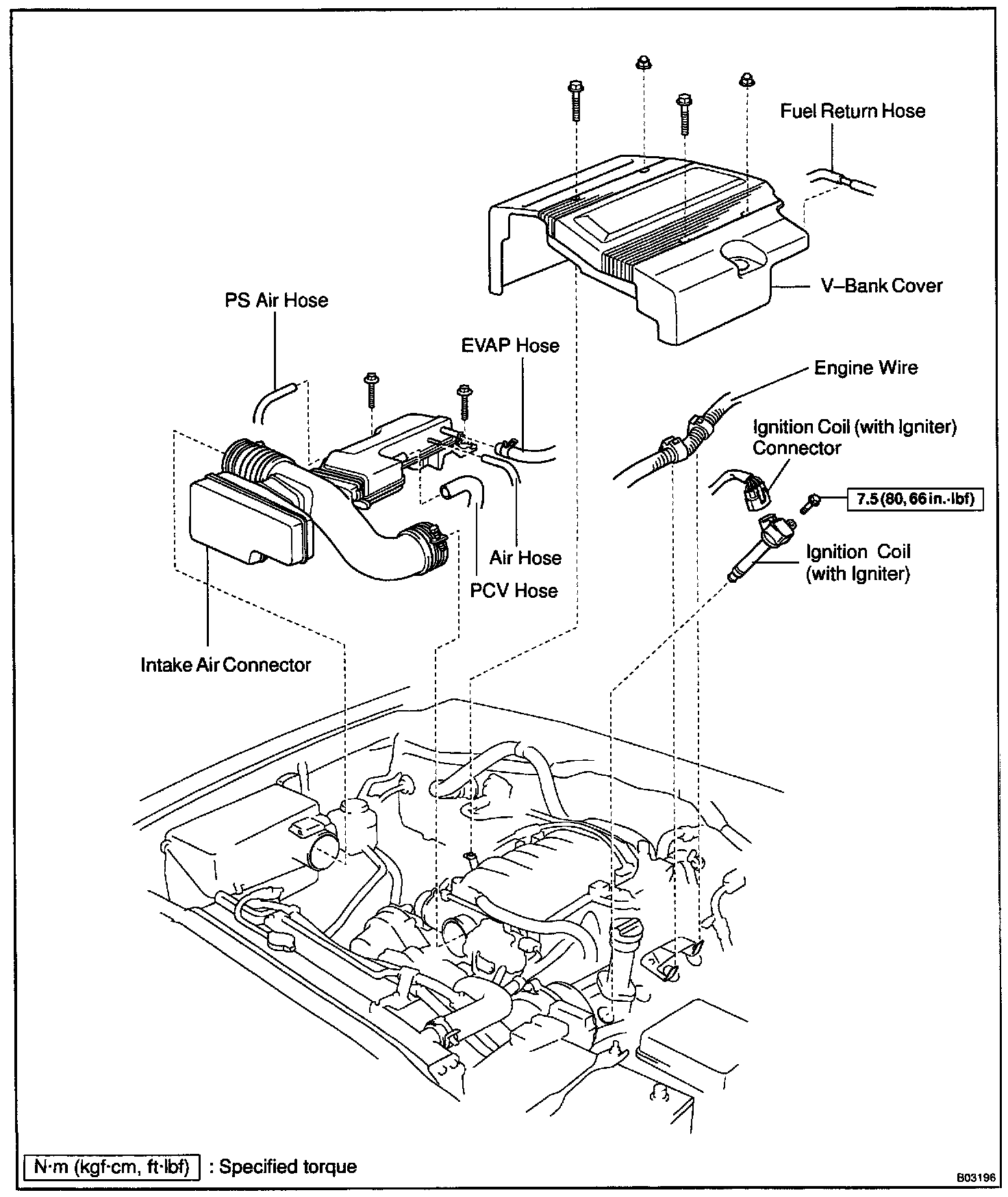 Fuel Return Hose

V–Bank Cover

PS Air Hose

EVAP Hose

Engine Wire

Ignition Coil (with Igniter) Connector

7.5 (80, 66 in.·lbf)

Ignition Coil (with Igniter)

Air Hose

PCV Hose

Intake Air Connector

N·m (kgf·cm, ft·lbf) : Specified torque

B03196