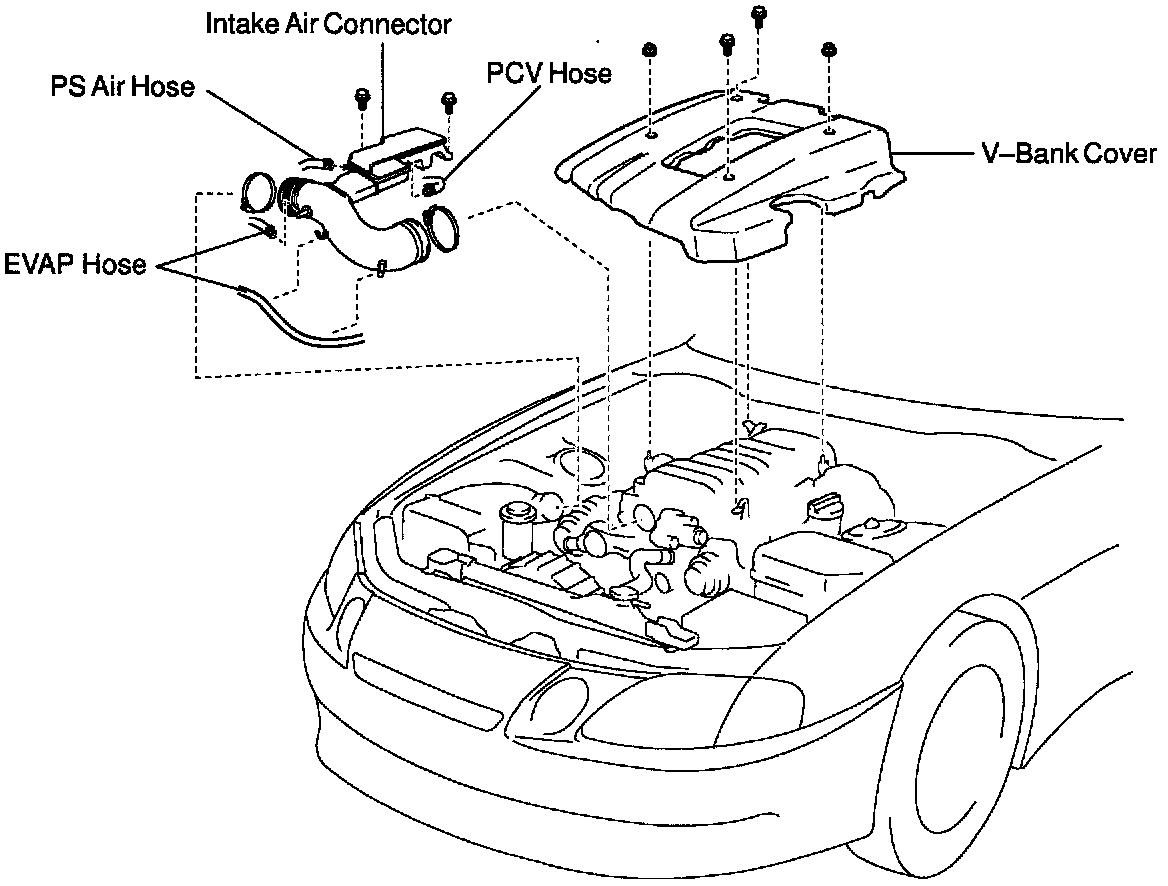 Intake Air Connector
PS Air Hose
PCV Hose
V–Bank Cover
EVAP Hose