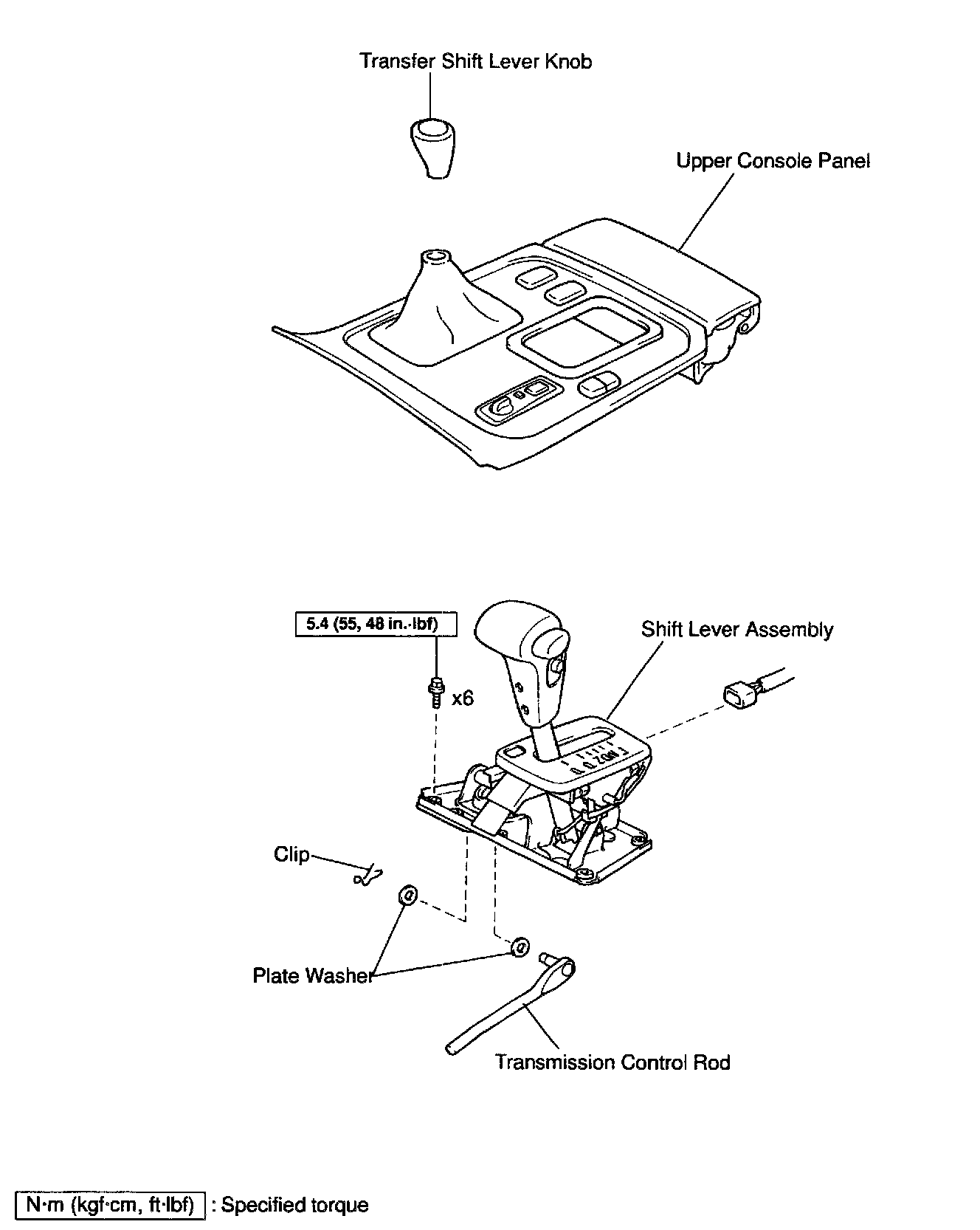 Transfer Shift Lever Knob

Upper Console Panel

5.4 (55, 48 in.·lbf)

x6

Shift Lever Assembly

Clip

Plate Washer

Transmission Control Rod

N·m (kgf·cm, ft·lbf) : Specified torque