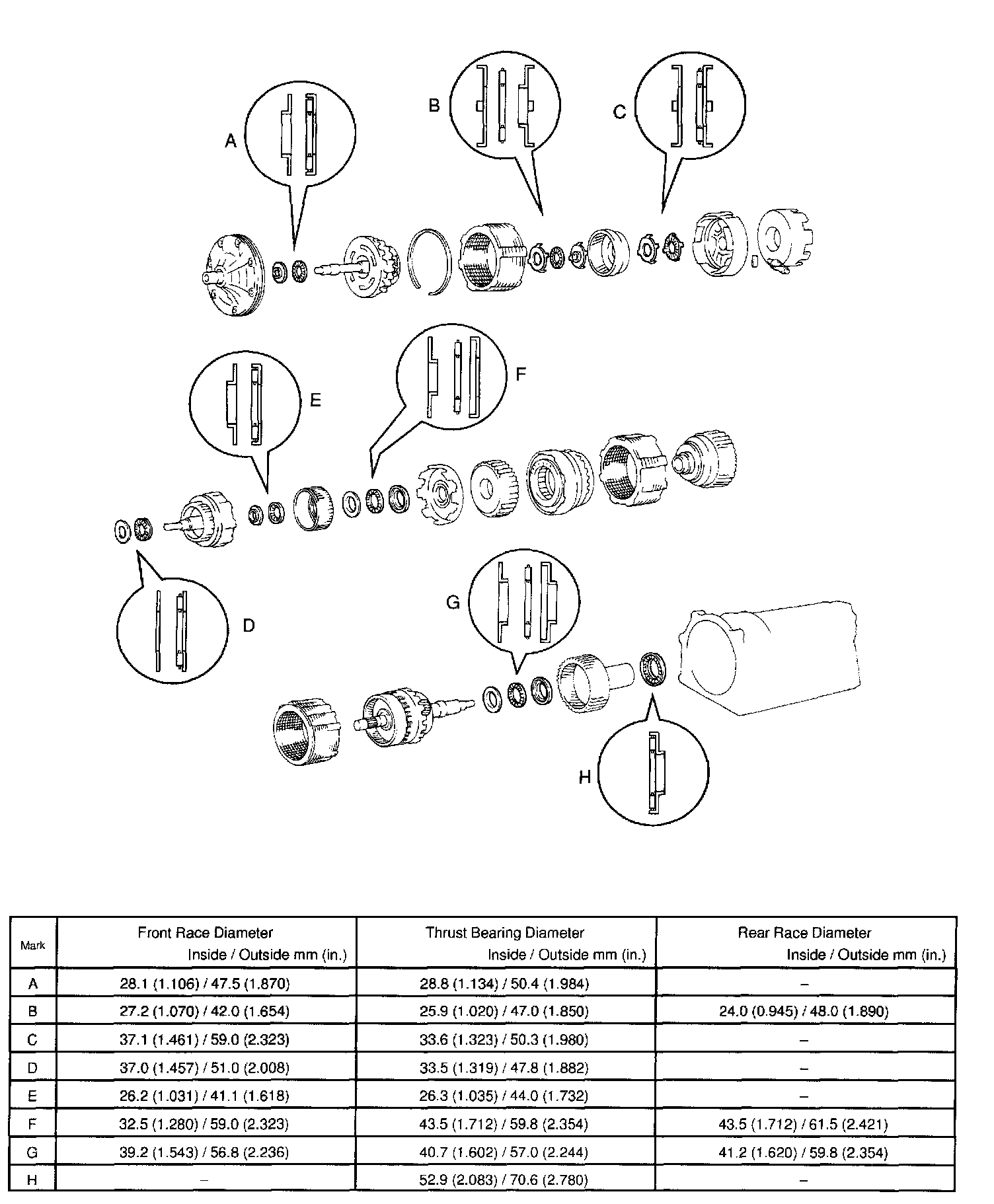 A

B

C

E

F

D

G

H

| Mark | Front Race Diameter Inside / Outside mm (in.) | Thrust Bearing Diameter Inside / Outside mm (in.) | Rear Race Diameter Inside / Outside mm (in.) |
|---|---|---|---|
| A | 28.1 (1.106) / 47.5 (1.870) | 28.8 (1.134) / 50.4 (1.984) | – |
| B | 27.2 (1.070) / 42.0 (1.654) | 25.9 (1.020) / 47.0 (1.850) | 24.0 (0.945) / 48.0 (1.890) |
| C | 37.1 (1.461) / 59.0 (2.323) | 33.6 (1.323) / 50.3 (1.980) | – |
| D | 37.0 (1.457) / 51.0 (2.008) | 33.5 (1.319) / 47.8 (1.882) | – |
| E | 26.2 (1.031) / 41.1 (1.618) | 26.3 (1.035) / 44.0 (1.732) | – |
| F | 32.5 (1.280) / 59.0 (2.323) | 43.5 (1.712) / 59.8 (2.354) | 43.5 (1.712) / 61.5 (2.421) |
| G | 39.2 (1.543) / 56.8 (2.236) | 40.7 (1.602) / 57.0 (2.244) | 41.2 (1.620) / 59.8 (2.354) |
| H | – | 52.9 (2.083) / 70.6 (2.780) | – |