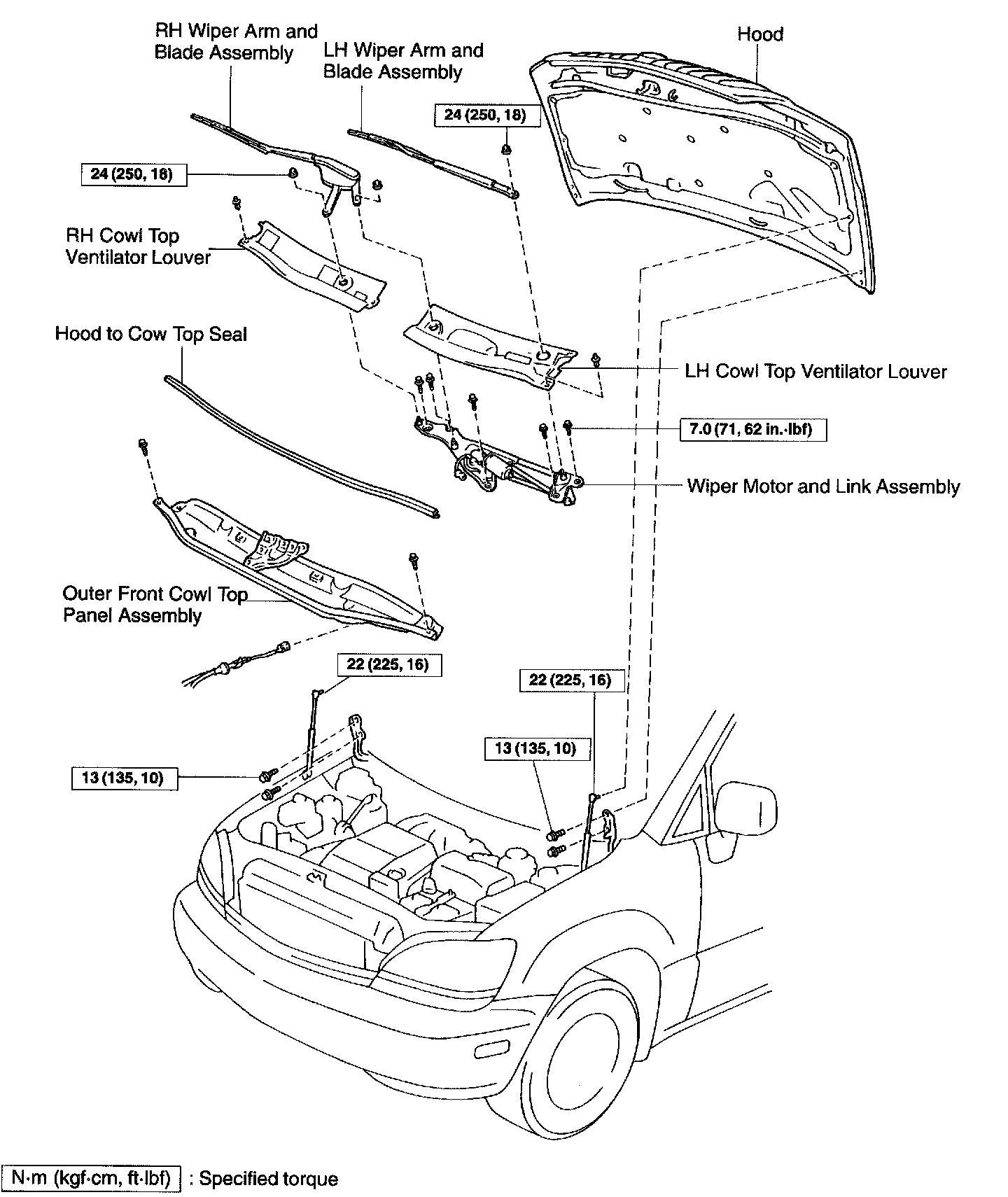 RH Wiper Arm and Blade Assembly

LH Wiper Arm and Blade Assembly

Hood

24 (250, 18)

24 (250, 18)

RH Cowl Top Ventilator Louver

Hood to Cow Top Seal

LH Cowl Top Ventilator Louver

7.0 (71, 62 in.·lbf)

Wiper Motor and Link Assembly

Outer Front Cowl Top Panel Assembly

22 (225, 16)

22 (225, 16)

13 (135, 10)

13 (135, 10)

N·m (kgf·cm, ft·lbf) : Specified torque