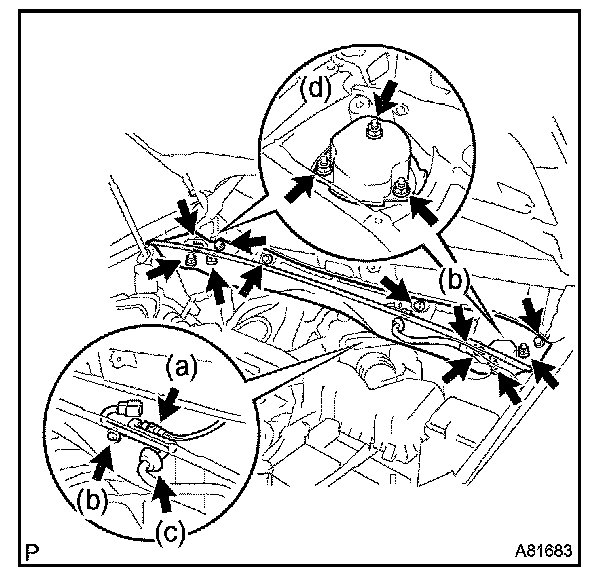 (d)
(b)
(a)
(b)
(c)
P
A81683