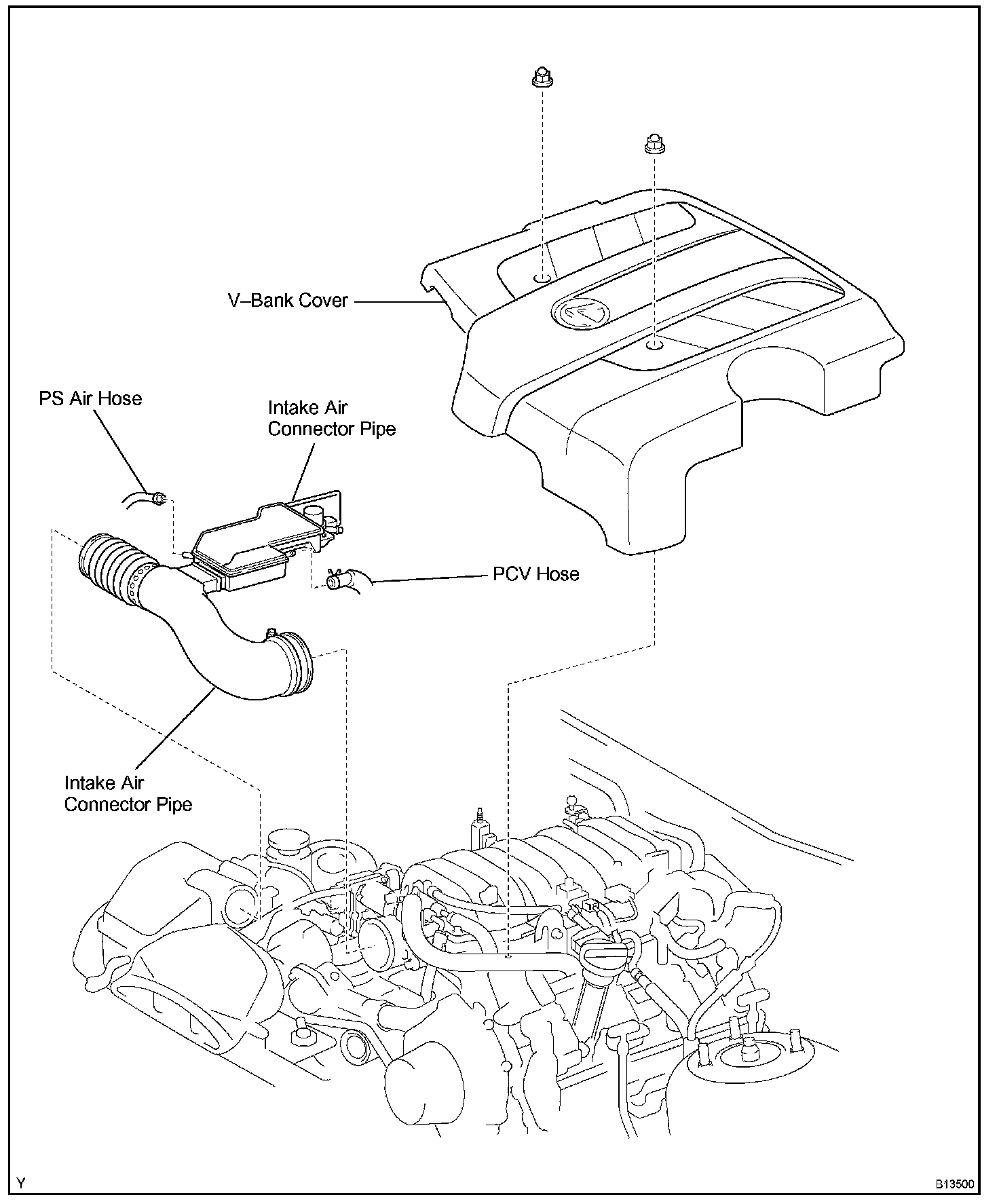 V–Bank Cover

PS Air Hose

Intake Air Connector Pipe

PCV Hose

Intake Air Connector Pipe

Y

B13500