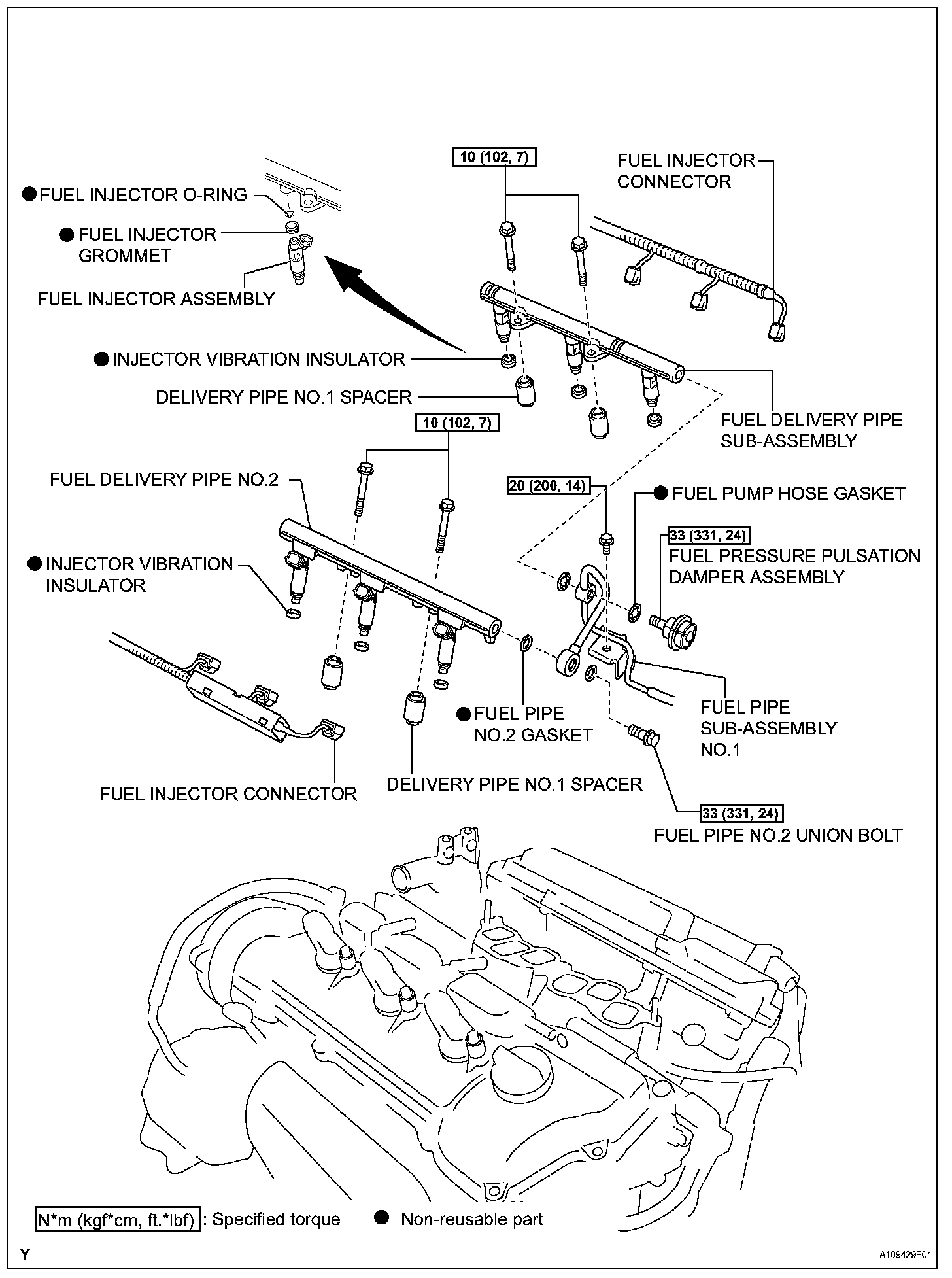 10 (102, 7)

FUEL INJECTOR CONNECTOR

● FUEL INJECTOR O-RING

● FUEL INJECTOR GROMMET

FUEL INJECTOR ASSEMBLY

● INJECTOR VIBRATION INSULATOR

DELIVERY PIPE NO.1 SPACER

FUEL DELIVERY PIPE SUB-ASSEMBLY

10 (102, 7)

FUEL DELIVERY PIPE NO.2

20 (200, 14)

● FUEL PUMP HOSE GASKET

33 (331, 24)

FUEL PRESSURE PULSATION DAMPER ASSEMBLY

● INJECTOR VIBRATION INSULATOR

● FUEL PIPE NO.2 GASKET

FUEL PIPE SUB-ASSEMBLY NO.1

FUEL INJECTOR CONNECTOR

DELIVERY PIPE NO.1 SPACER

33 (331, 24)

FUEL PIPE NO.2 UNION BOLT

N*m (kgf*cm, ft.*lbf) : Specified torque ● Non-reusable part

Y

A109429E01