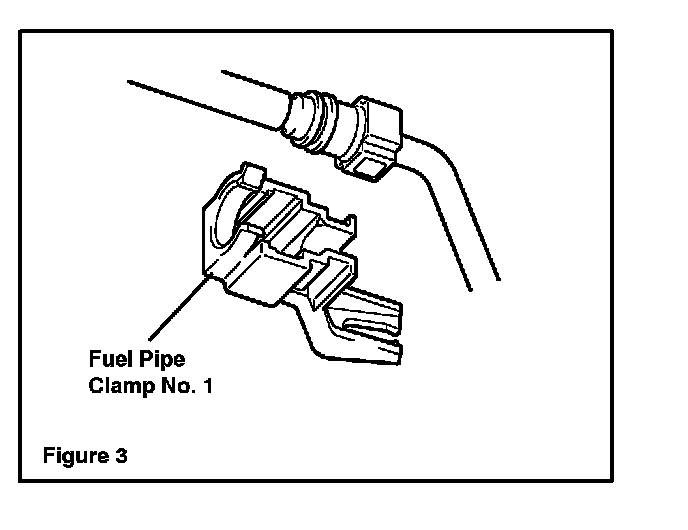 Fuel Pipe
Clamp No. 1

Figure 3