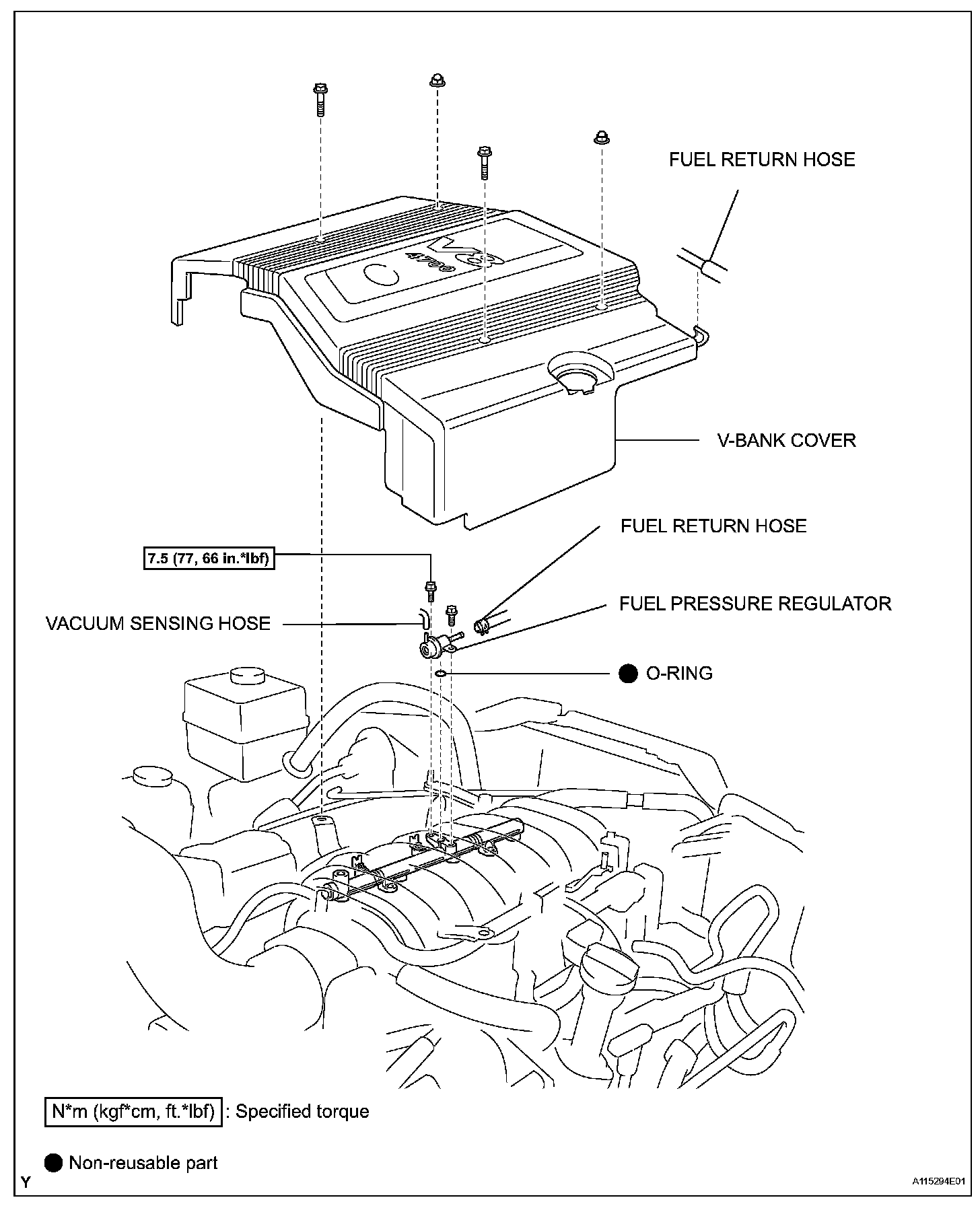 FUEL RETURN HOSE

V8
4700

V-BANK COVER

FUEL RETURN HOSE

7.5 (77, 66 in.*lbf)

FUEL PRESSURE REGULATOR

VACUUM SENSING HOSE

O-RING

N*m (kgf*cm, ft.*lbf) : Specified torque

Non-reusable part

Y

A115294E01