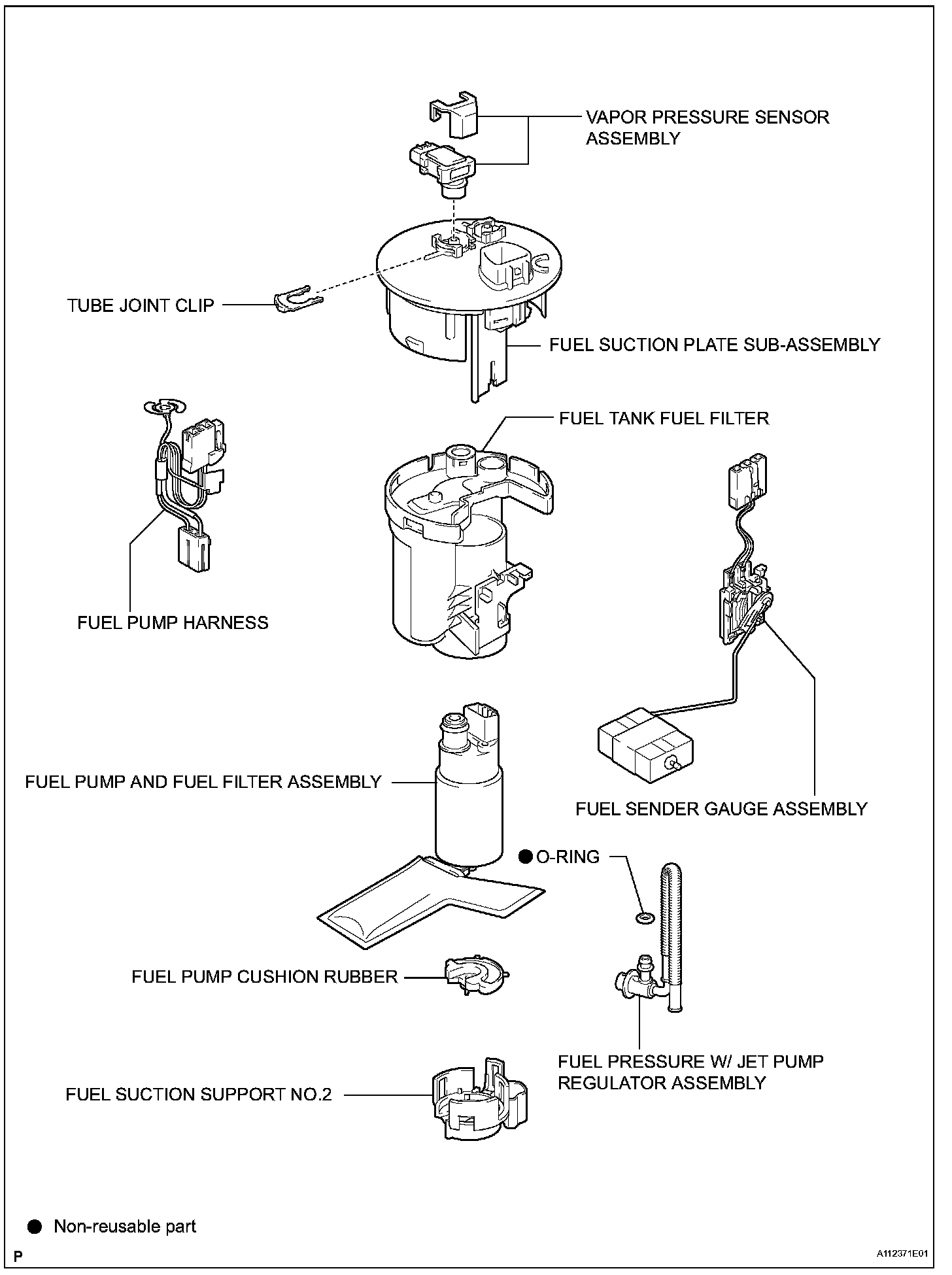 VAPOR PRESSURE SENSOR ASSEMBLY

TUBE JOINT CLIP

FUEL SUCTION PLATE SUB-ASSEMBLY

FUEL TANK FUEL FILTER

FUEL PUMP HARNESS

FUEL PUMP AND FUEL FILTER ASSEMBLY

FUEL SENDER GAUGE ASSEMBLY

● O-RING

FUEL PUMP CUSHION RUBBER

FUEL PRESSURE W/ JET PUMP REGULATOR ASSEMBLY

FUEL SUCTION SUPPORT NO.2

● Non-reusable part

P

A112371E01