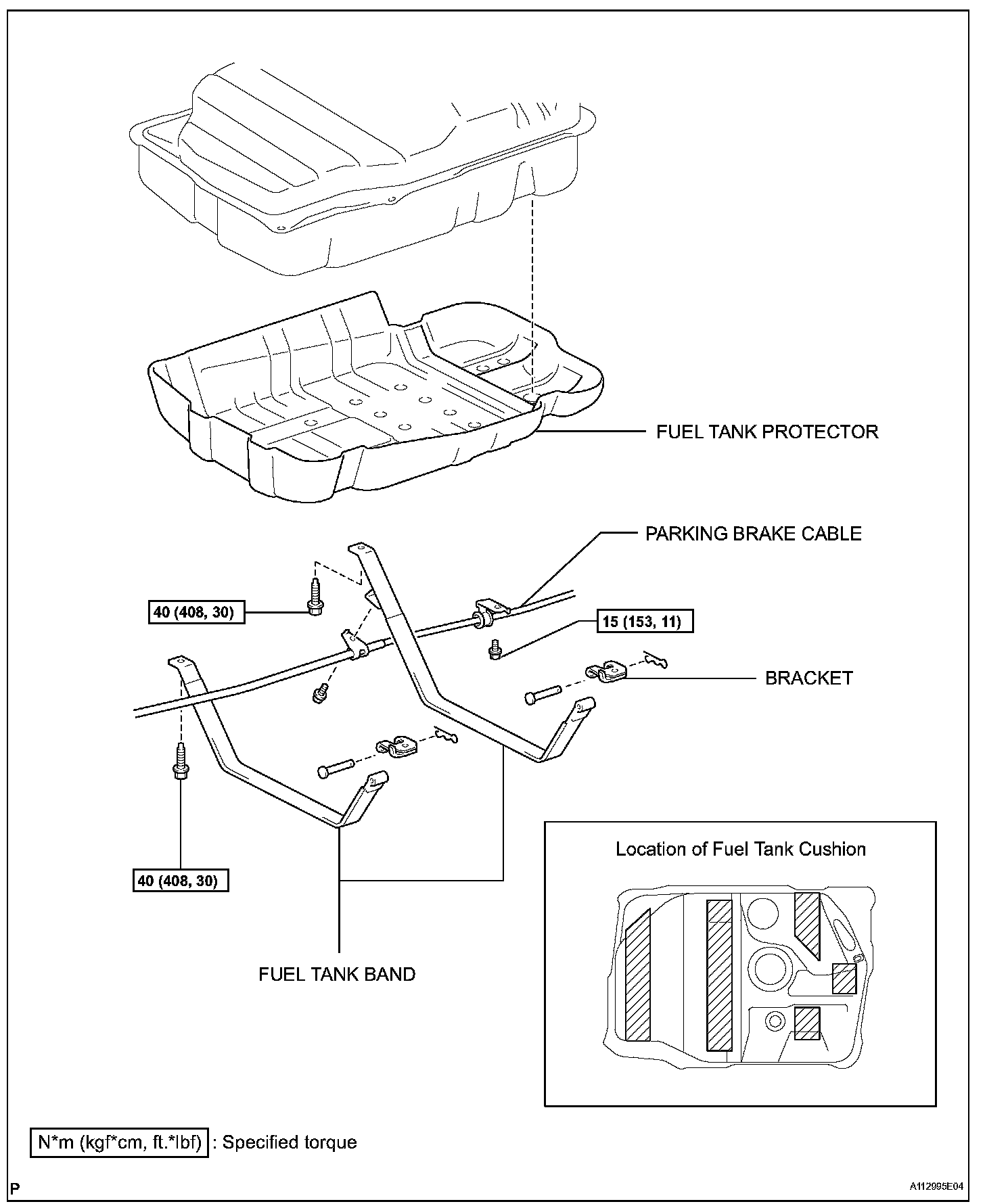 FUEL TANK PROTECTOR

PARKING BRAKE CABLE

40 (408, 30)

15 (153, 11)

BRACKET

40 (408, 30)

FUEL TANK BAND

Location of Fuel Tank Cushion

N*m (kgf*cm, ft.*lbf) : Specified torque

P

A112995E04