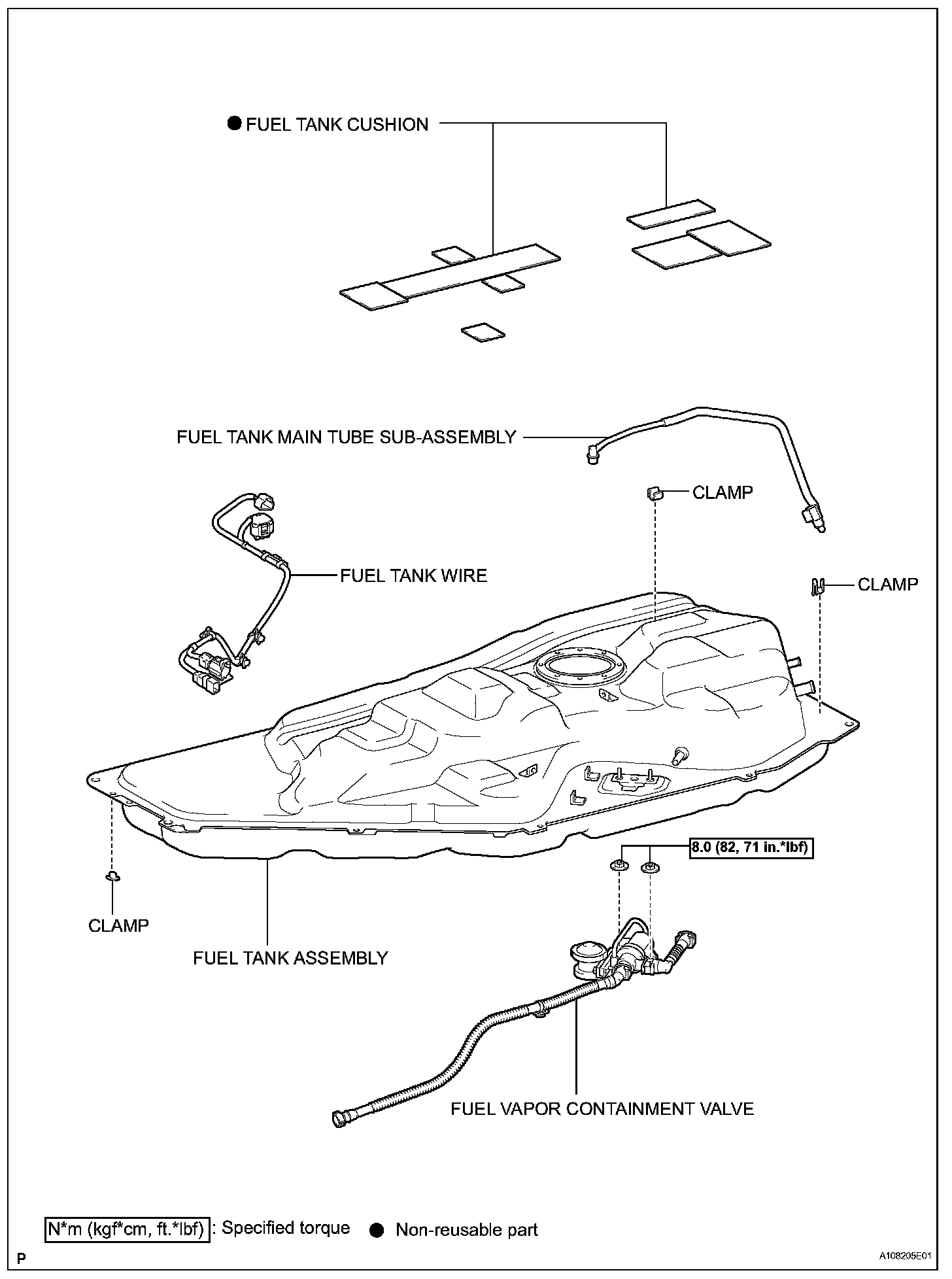 ● FUEL TANK CUSHION

FUEL TANK MAIN TUBE SUB-ASSEMBLY

CLAMP

FUEL TANK WIRE

CLAMP

8.0 (82, 71 in.*lbf)

CLAMP

FUEL TANK ASSEMBLY

FUEL VAPOR CONTAINMENT VALVE

N*m (kgf*cm, ft.*lbf) : Specified torque ● Non-reusable part

P

A108205E01