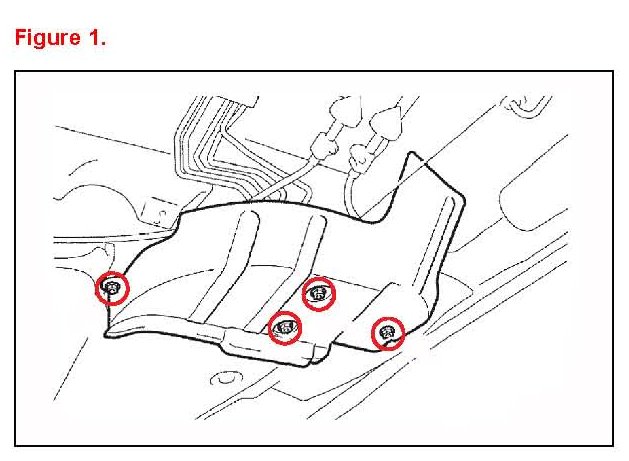 Figure 1.