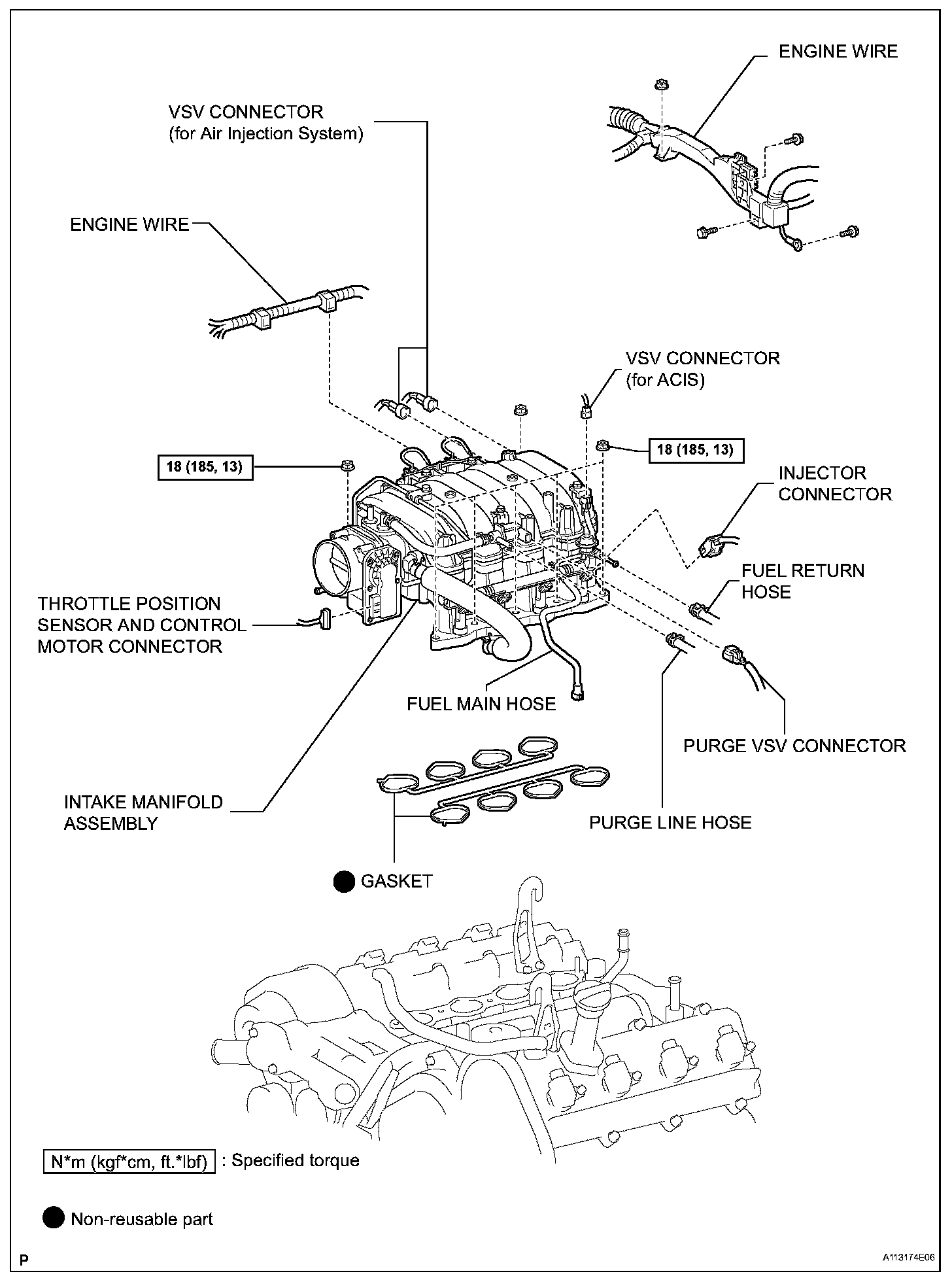 ENGINE WIRE

VSV CONNECTOR
(for Air Injection System)

ENGINE WIRE

VSV CONNECTOR
(for ACIS)

18 (185, 13)

18 (185, 13)

INJECTOR CONNECTOR

FUEL RETURN HOSE

THROTTLE POSITION SENSOR AND CONTROL MOTOR CONNECTOR

FUEL MAIN HOSE

PURGE VSV CONNECTOR

INTAKE MANIFOLD ASSEMBLY

PURGE LINE HOSE

GASKET

N*m (kgf*cm, ft.*lbf) : Specified torque

Non-reusable part

P

A113174E06