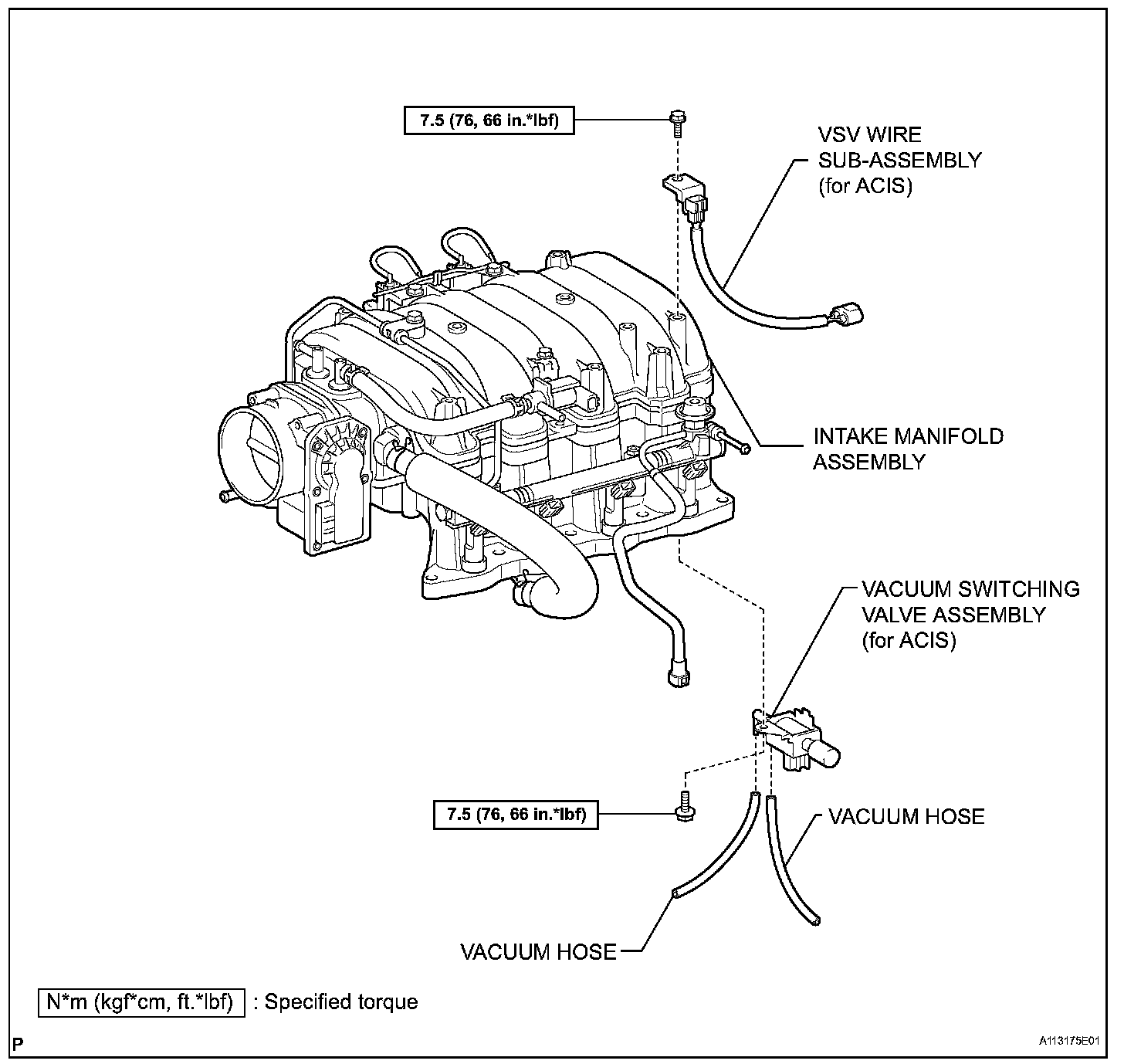 7.5 (76, 66 in.*lbf)

VSV WIRE SUB-ASSEMBLY (for ACIS)

INTAKE MANIFOLD ASSEMBLY

VACUUM SWITCHING VALVE ASSEMBLY (for ACIS)

7.5 (76, 66 in.*lbf)

VACUUM HOSE

VACUUM HOSE

N*m (kgf*cm, ft.*lbf) : Specified torque

P

A113175E01