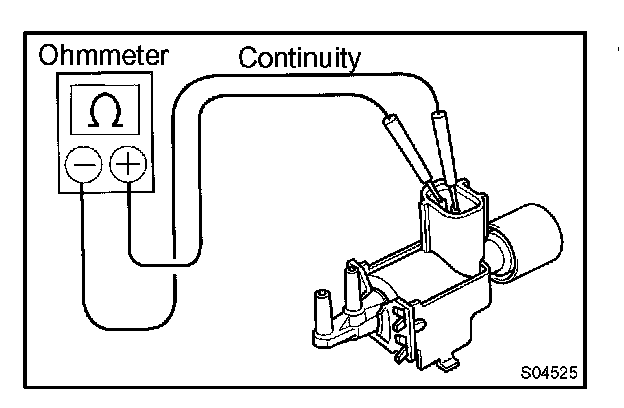 Ohmmeter

Continuity

$\Omega$

$-$ $+$

S04525