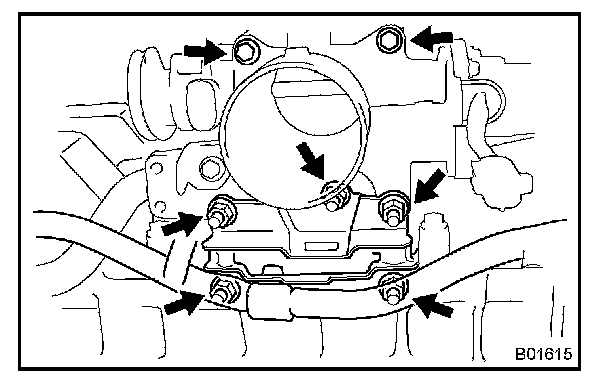 B01615