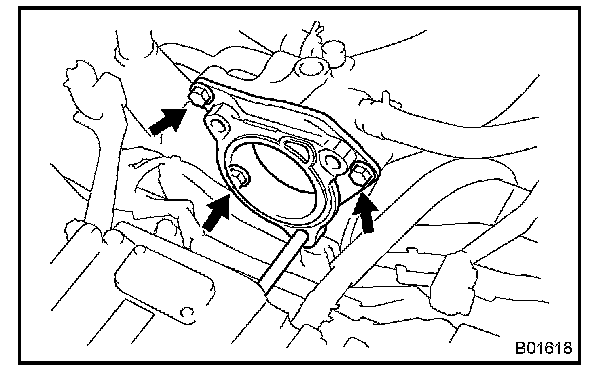 B01618