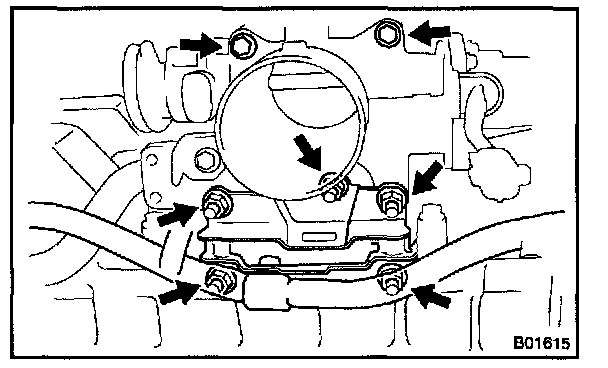 B01615