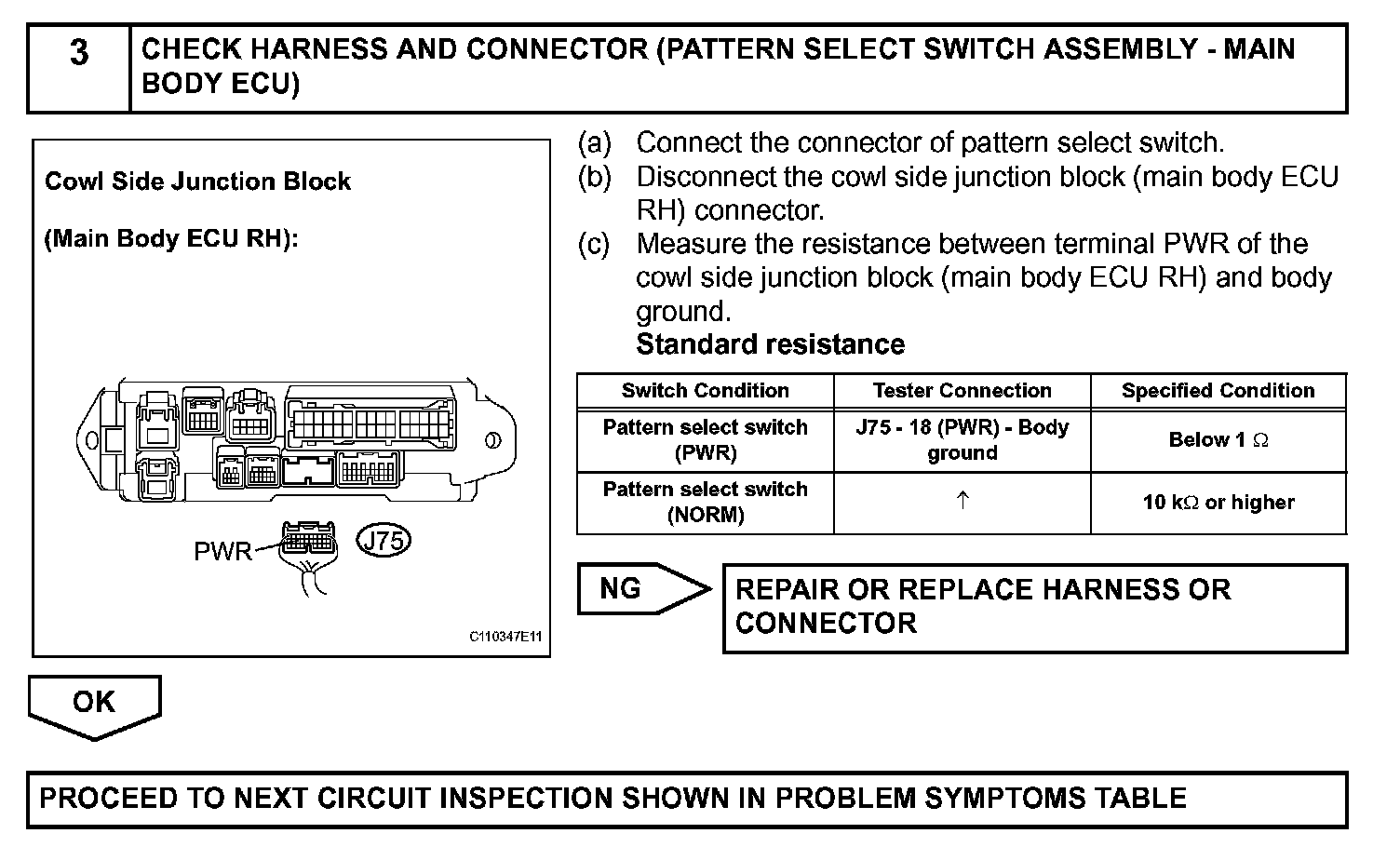 3 CHECK HARNESS AND CONNECTOR (PATTERN SELECT SWITCH ASSEMBLY - MAIN BODY ECU)

Cowl Side Junction Block

(Main Body ECU RH):

PWR

J75

C110347E11

(a) Connect the connector of pattern select switch.
(b) Disconnect the cowl side junction block (main body ECU RH) connector.
(c) Measure the resistance between terminal PWR of the cowl side junction block (main body ECU RH) and body ground.
Standard resistance

| Switch Condition | Tester Connection | Specified Condition |
|---|---|---|
| Pattern select switch (PWR) | J75 - 18 (PWR) - Body ground | Below 1 $\Omega$ |
| Pattern select switch (NORM) | ↑ | 10 k$\Omega$ or higher |

NG

REPAIR OR REPLACE HARNESS OR CONNECTOR

OK

PROCEED TO NEXT CIRCUIT INSPECTION SHOWN IN PROBLEM SYMPTOMS TABLE