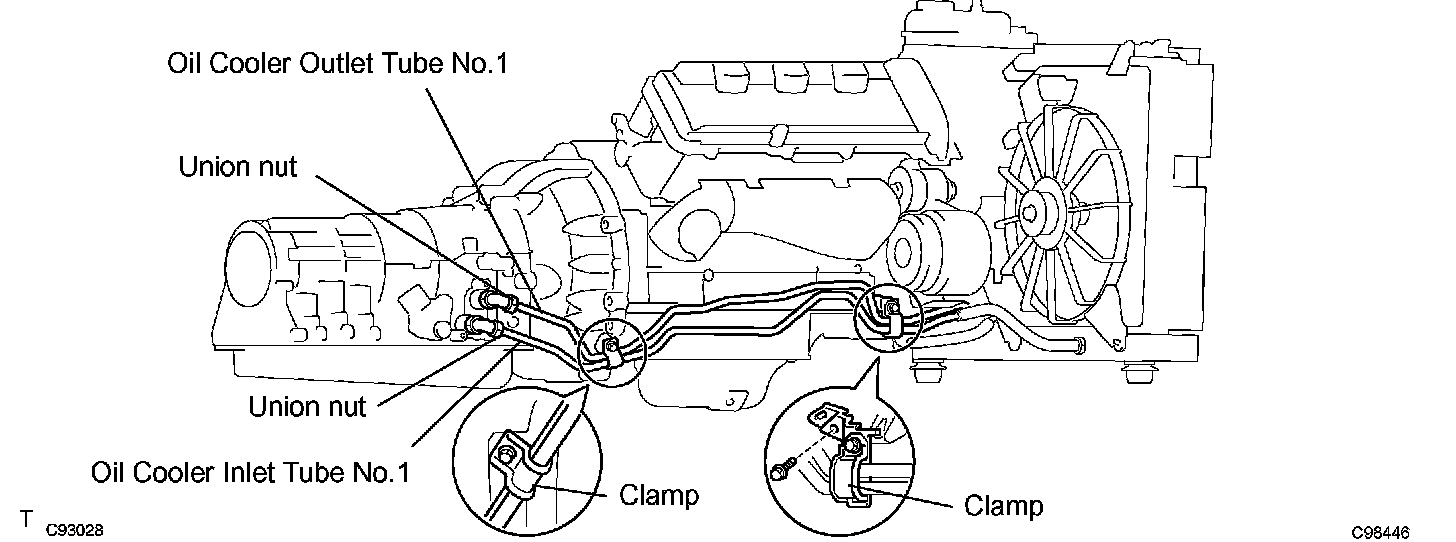 Oil Cooler Outlet Tube No.1

Union nut

Union nut

Oil Cooler Inlet Tube No.1

Clamp

Clamp

T C93028

C98446