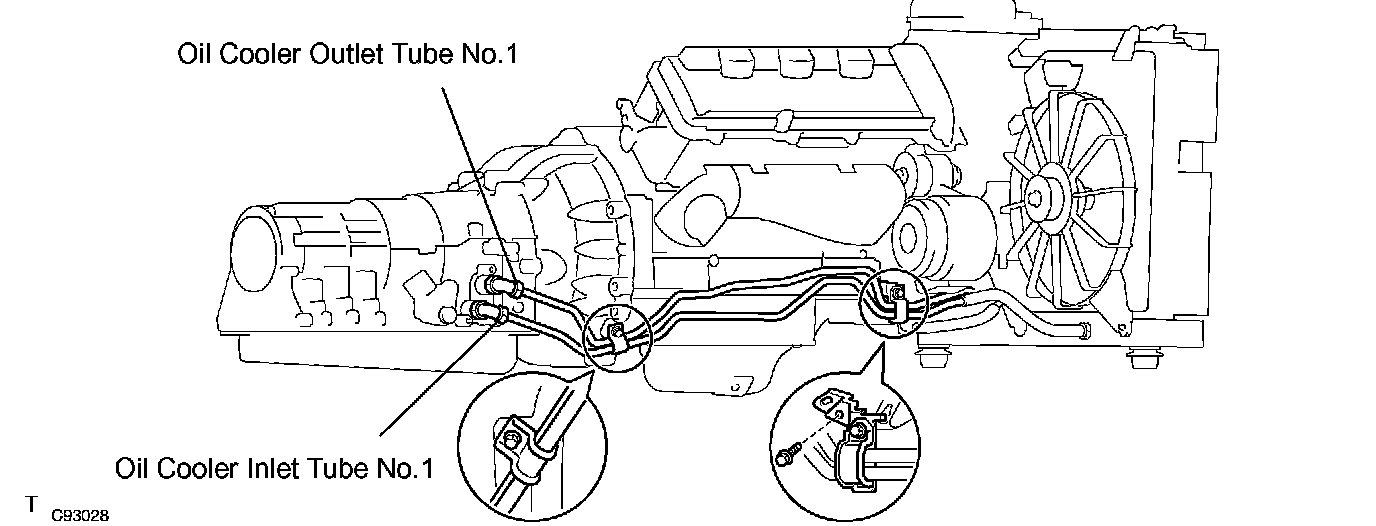 Oil Cooler Outlet Tube No.1

Oil Cooler Inlet Tube No.1

T C93028