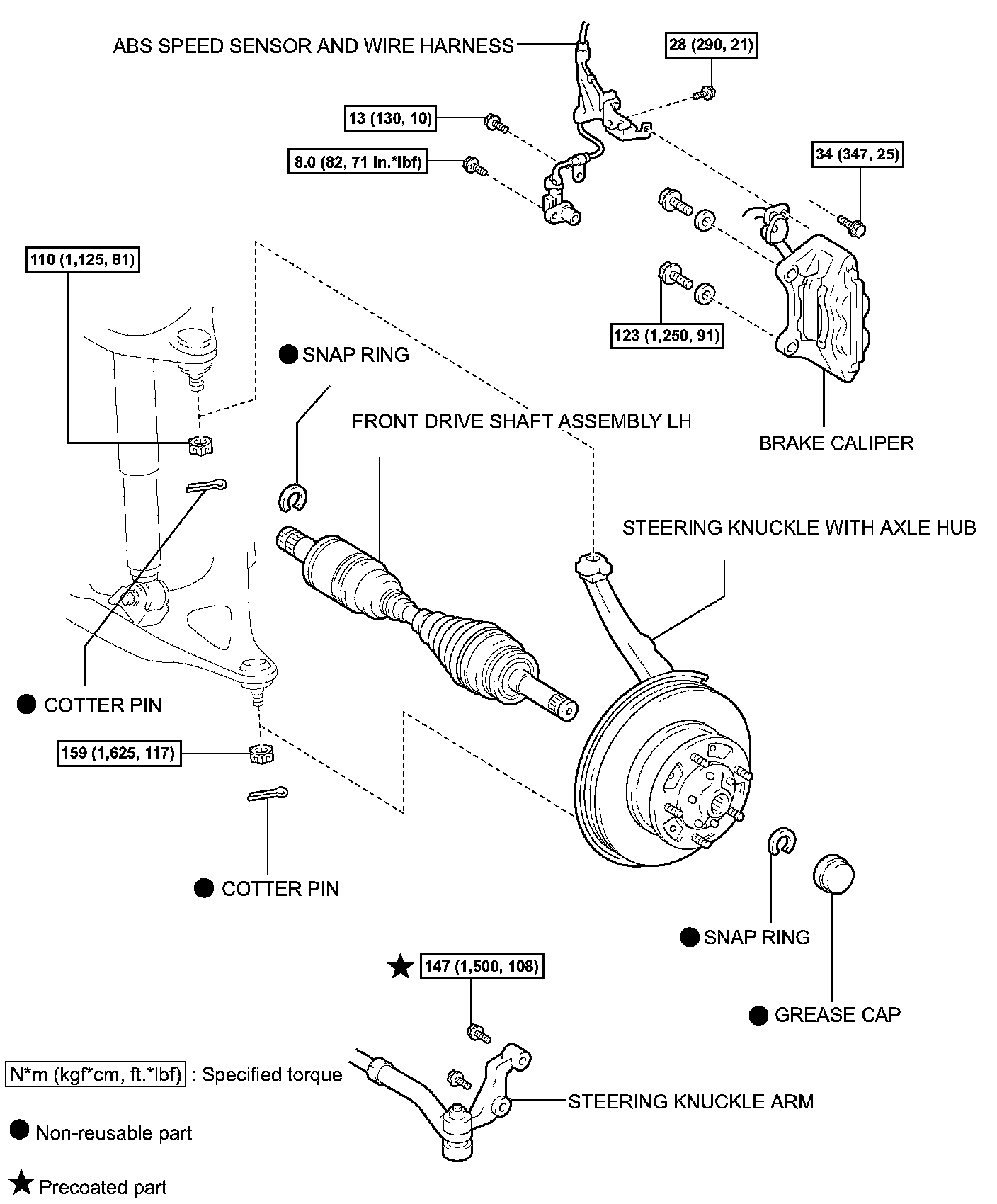 ABS SPEED SENSOR AND WIRE HARNESS

28 (290, 21)

13 (130, 10)

8.0 (82, 71 in.*lbf)

34 (347, 25)

110 (1,125, 81)

123 (1,250, 91)

● SNAP RING

FRONT DRIVE SHAFT ASSEMBLY LH

BRAKE CALIPER

STEERING KNUCKLE WITH AXLE HUB

● COTTER PIN

159 (1,625, 117)

● COTTER PIN

● SNAP RING

★ 147 (1,500, 108)

● GREASE CAP

N*m (kgf*cm, ft.*lbf) : Specified torque

STEERING KNUCKLE ARM

● Non-reusable part

★ Precoated part