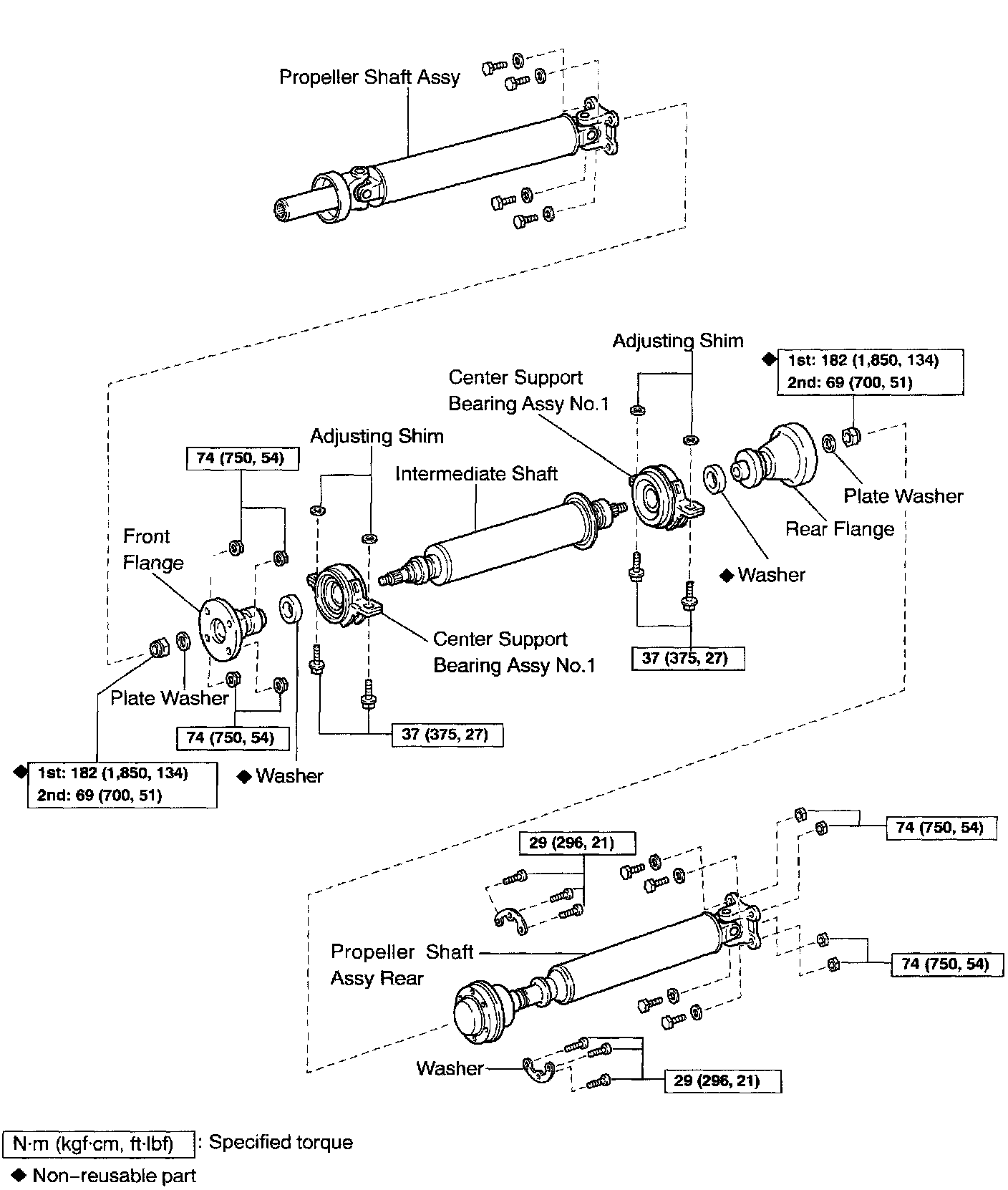 Propeller Shaft Assy

Adjusting Shim

◆ 1st: 182 (1,850, 134)
2nd: 69 (700, 51)

Center Support Bearing Assy No.1

Adjusting Shim

74 (750, 54)

Intermediate Shaft

Plate Washer

Rear Flange

Front Flange

◆ Washer

Center Support Bearing Assy No.1

37 (375, 27)

Plate Washer

74 (750, 54)

37 (375, 27)

◆ 1st: 182 (1,850, 134)
2nd: 69 (700, 51)

◆ Washer

74 (750, 54)

29 (296, 21)

Propeller Shaft Assy Rear

74 (750, 54)

Washer

29 (296, 21)

N·m (kgf·cm, ft·lbf) : Specified torque

◆ Non–reusable part