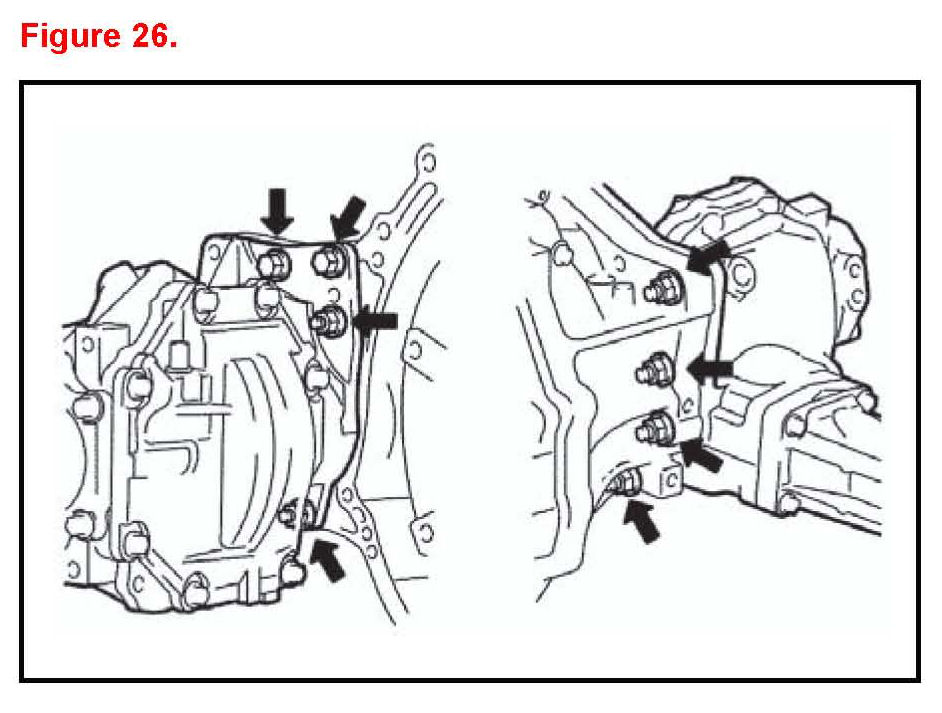 Figure 26.