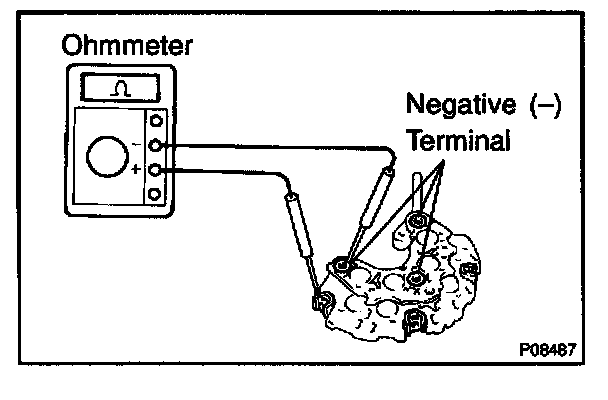 Ohmmeter

Ω

−

+

Negative (−) Terminal

P08467