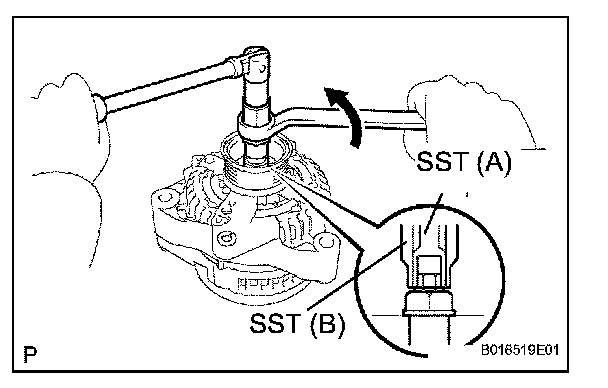 SST (A)

SST (B)

P

B016519E01