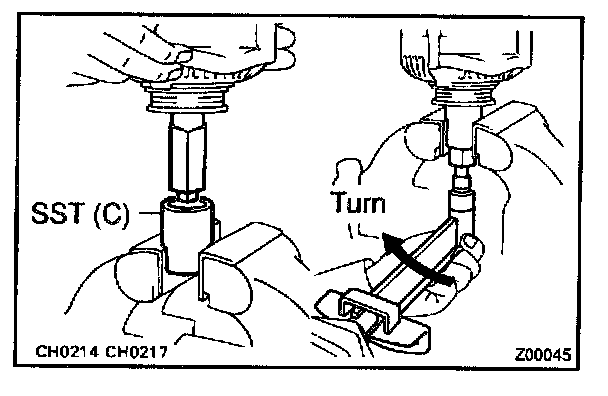 SST (C)
Turn
CH0214 CH0217
Z00045