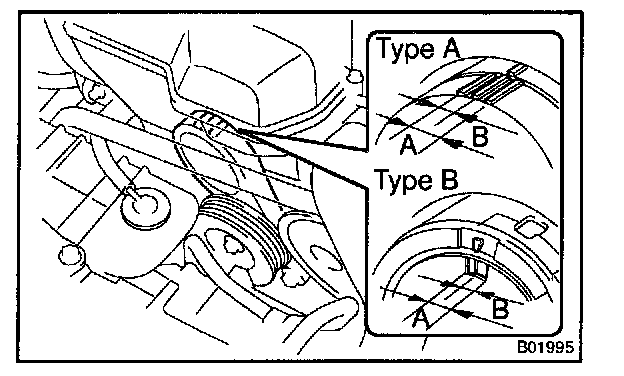 Type A
A
B
Type B
A
B
B01995