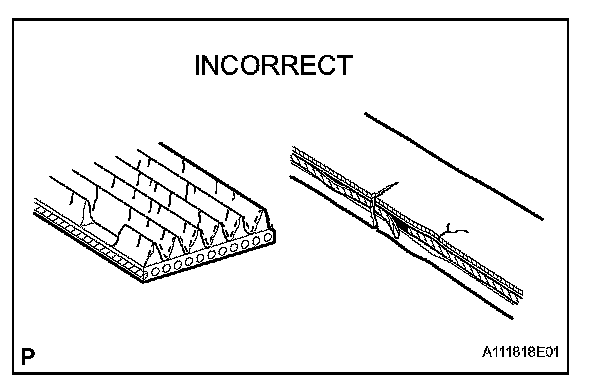 INCORRECT

P

A111818E01