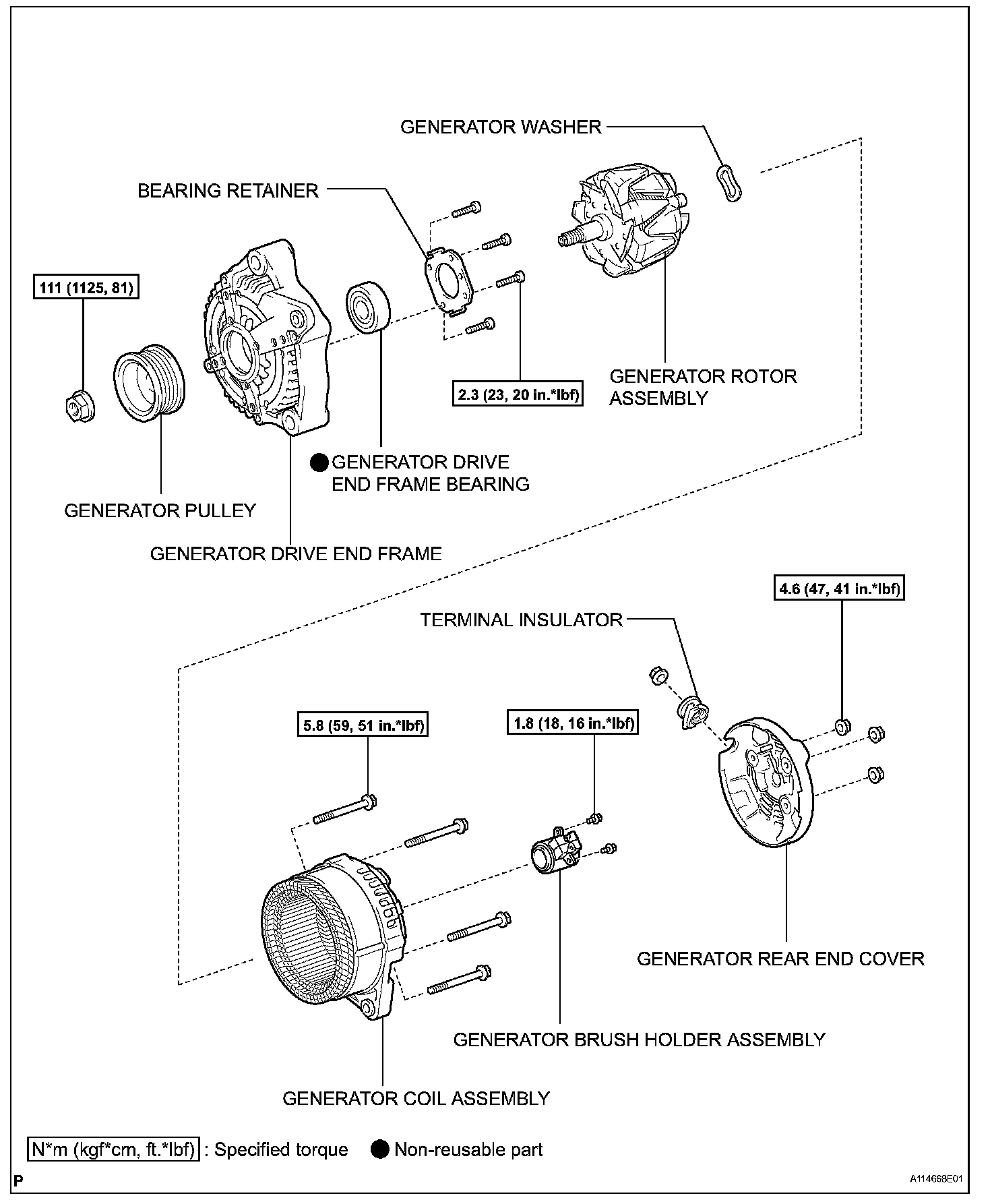 GENERATOR WASHER

BEARING RETAINER

111 (1125, 81)

2.3 (23, 20 in.*lbf)

GENERATOR ROTOR ASSEMBLY

● GENERATOR DRIVE END FRAME BEARING

GENERATOR PULLEY

GENERATOR DRIVE END FRAME

4.6 (47, 41 in.*lbf)

TERMINAL INSULATOR

5.8 (59, 51 in.*lbf)

1.8 (18, 16 in.*lbf)

GENERATOR REAR END COVER

GENERATOR BRUSH HOLDER ASSEMBLY

GENERATOR COIL ASSEMBLY

N*m (kgf*cm, ft.*lbf) : Specified torque ● Non-reusable part

P

A114668E01