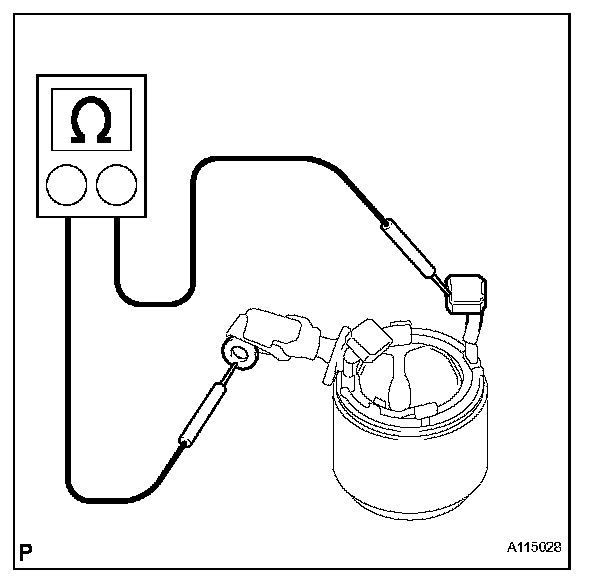 Ω

P

A115028