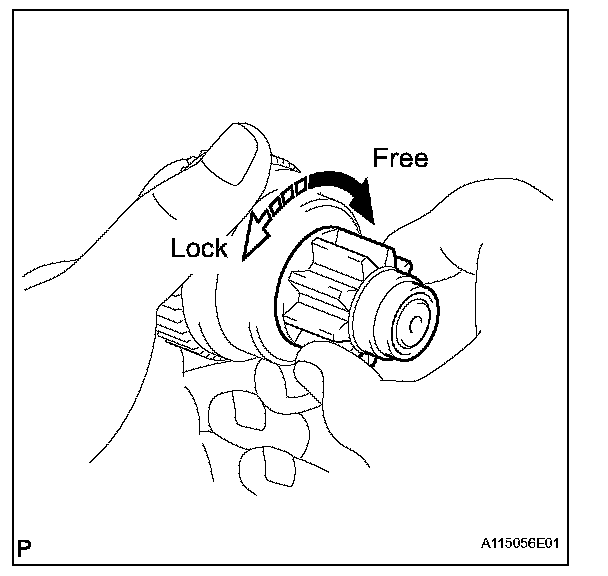 Free

Lock

P

A115056E01