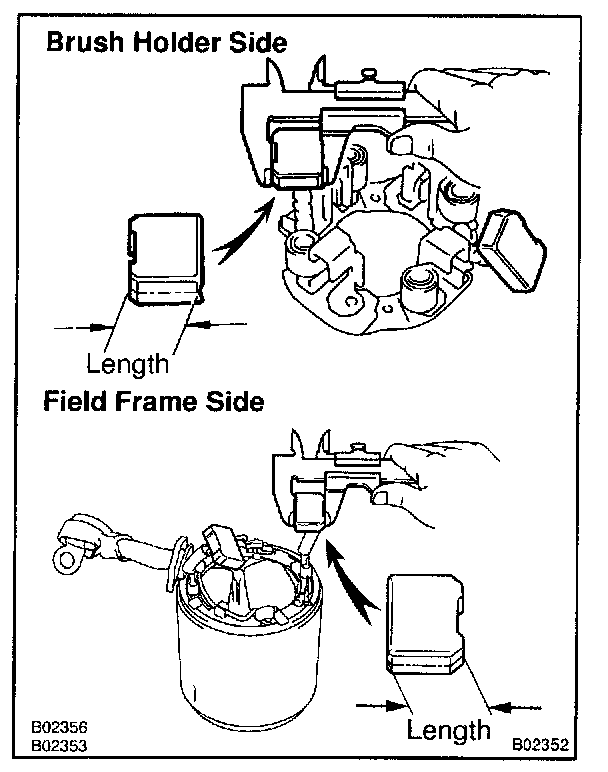 Brush Holder Side

Length

Field Frame Side

Length

B02356
B02353

B02352