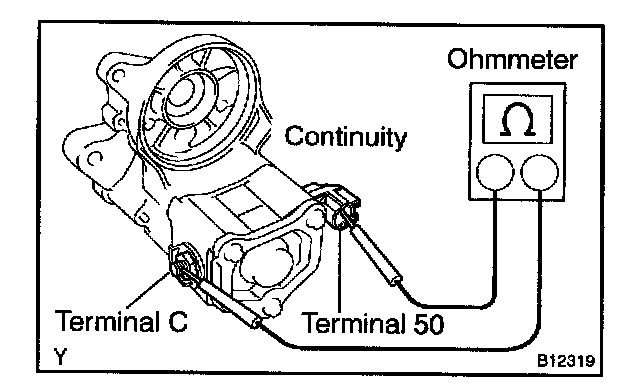 Ohmmeter

$\Omega$

Continuity

Terminal C

Terminal 50

Y

B12319