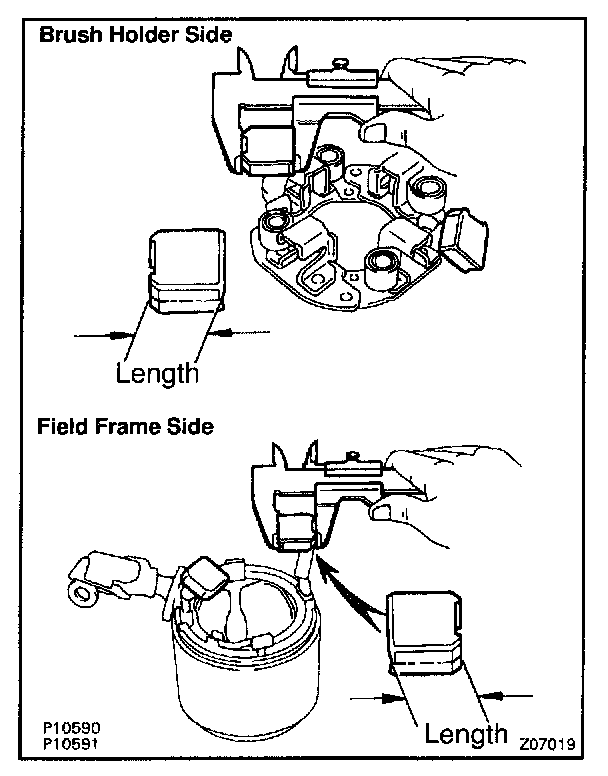 Brush Holder Side

Length

Field Frame Side

Length

P10590
P10591

Z07019