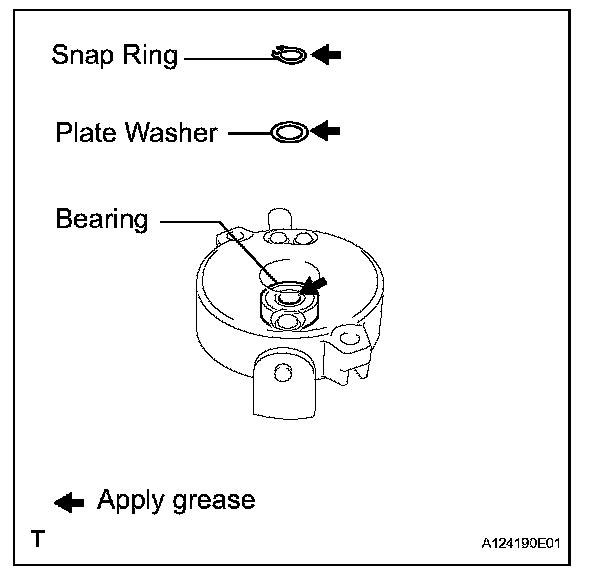 Snap Ring

Plate Washer

Bearing

Apply grease

T

A124190E01