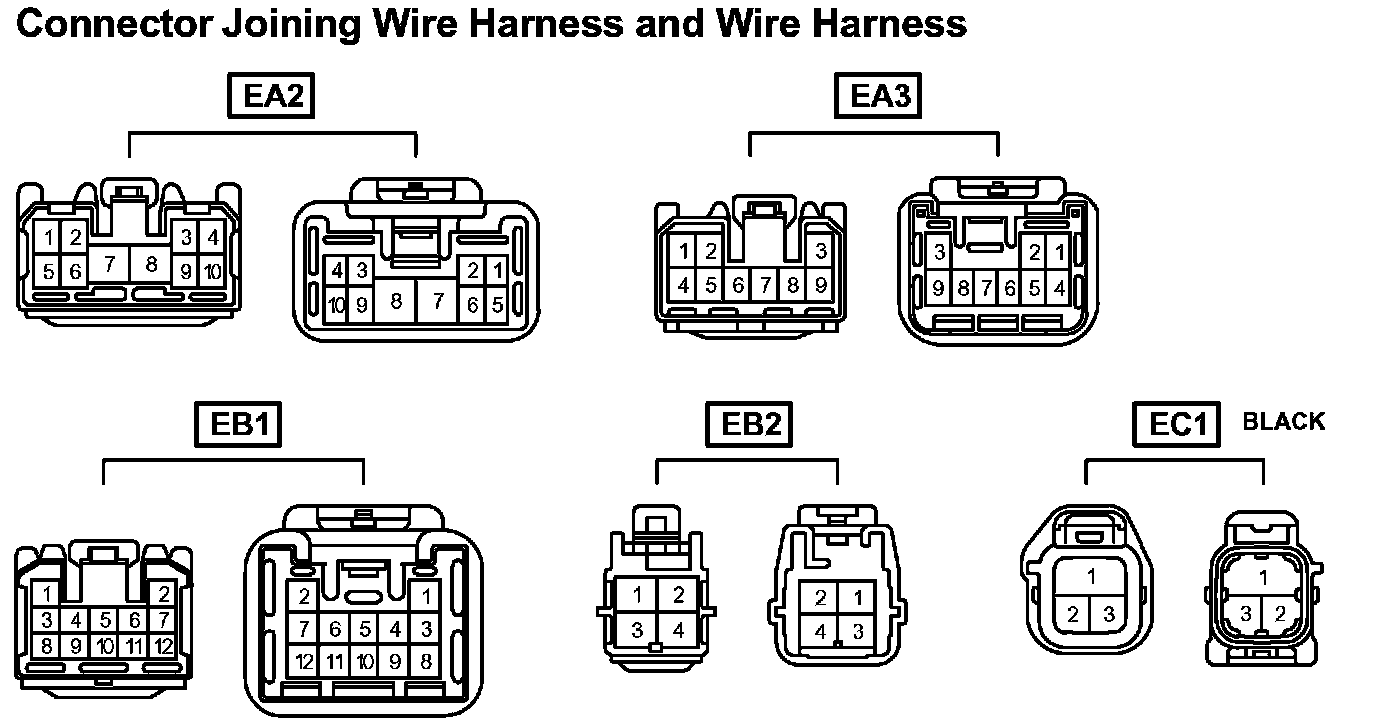 Connector Joining Wire Harness and Wire Harness

EA2

1 2 3 4
5 6 7 8 9 10

4 3 2 1
10 9 8 7 6 5

EA3

1 2 3
4 5 6 7 8 9

3 2 1
9 8 7 6 5 4

EB1

1 2
3 4 5 6 7
8 9 10 11 12

2 1
7 6 5 4 3
12 11 10 9 8

EB2

1 2
3 4

2 1
4 3

EC1 BLACK

1
2 3

1
3 2