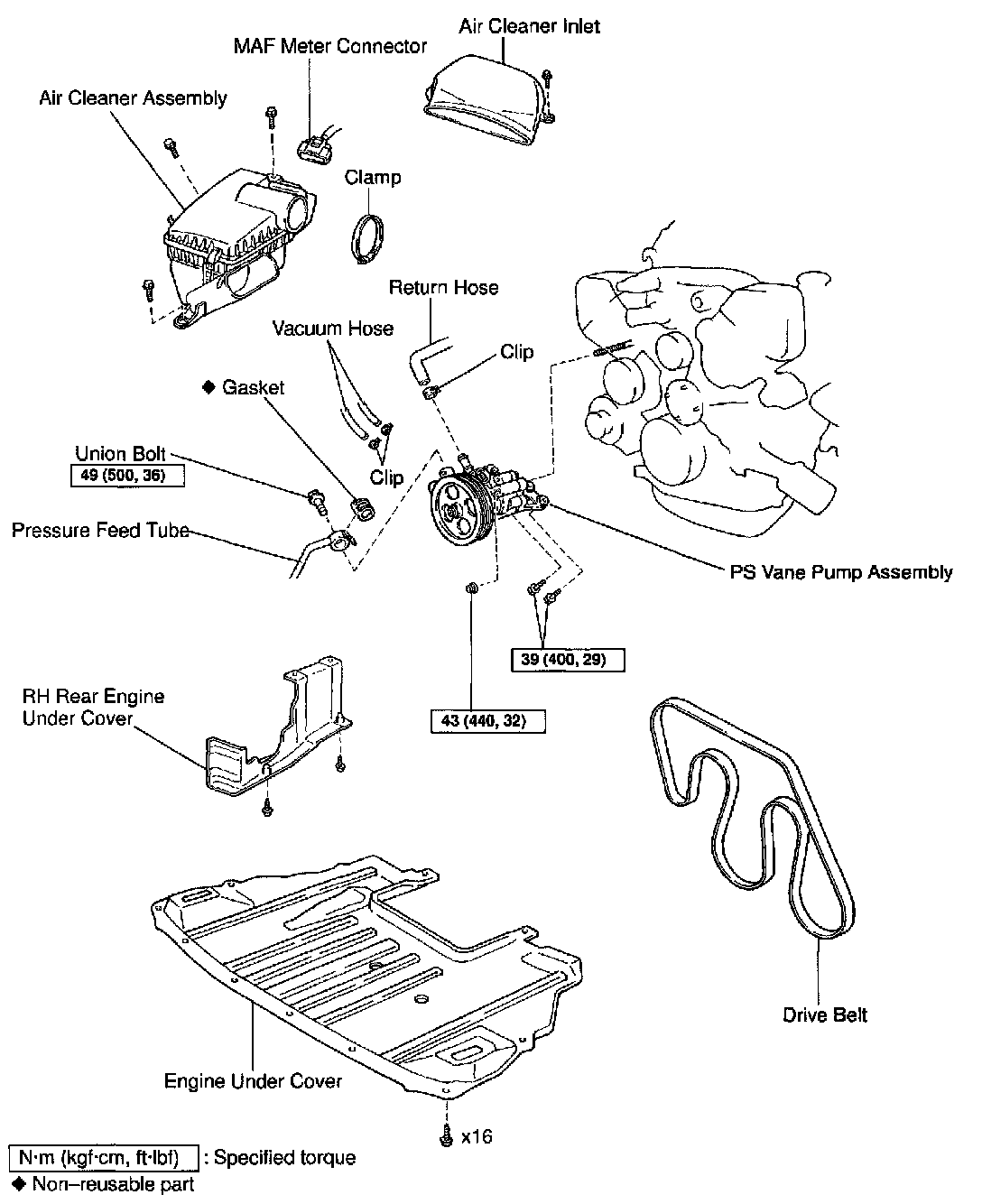 Air Cleaner Inlet

MAF Meter Connector

Air Cleaner Assembly

Clamp

Return Hose

Vacuum Hose

Clip

◆ Gasket

Union Bolt

49 (500, 36)

Clip

Pressure Feed Tube

PS Vane Pump Assembly

39 (400, 29)

43 (440, 32)

RH Rear Engine Under Cover

Drive Belt

Engine Under Cover

x16

N·m (kgf·cm, ft·lbf) : Specified torque

◆ Non–reusable part