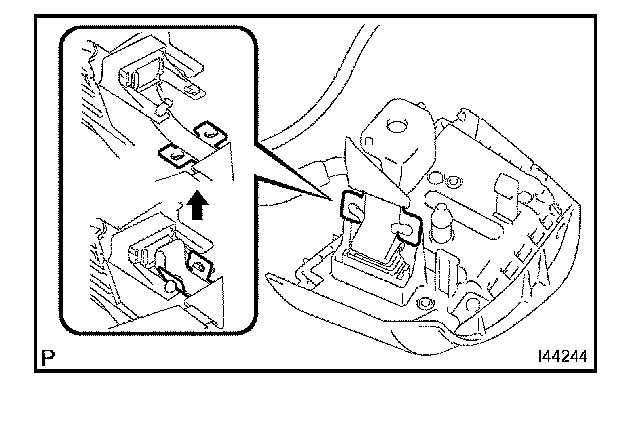 P

I44244