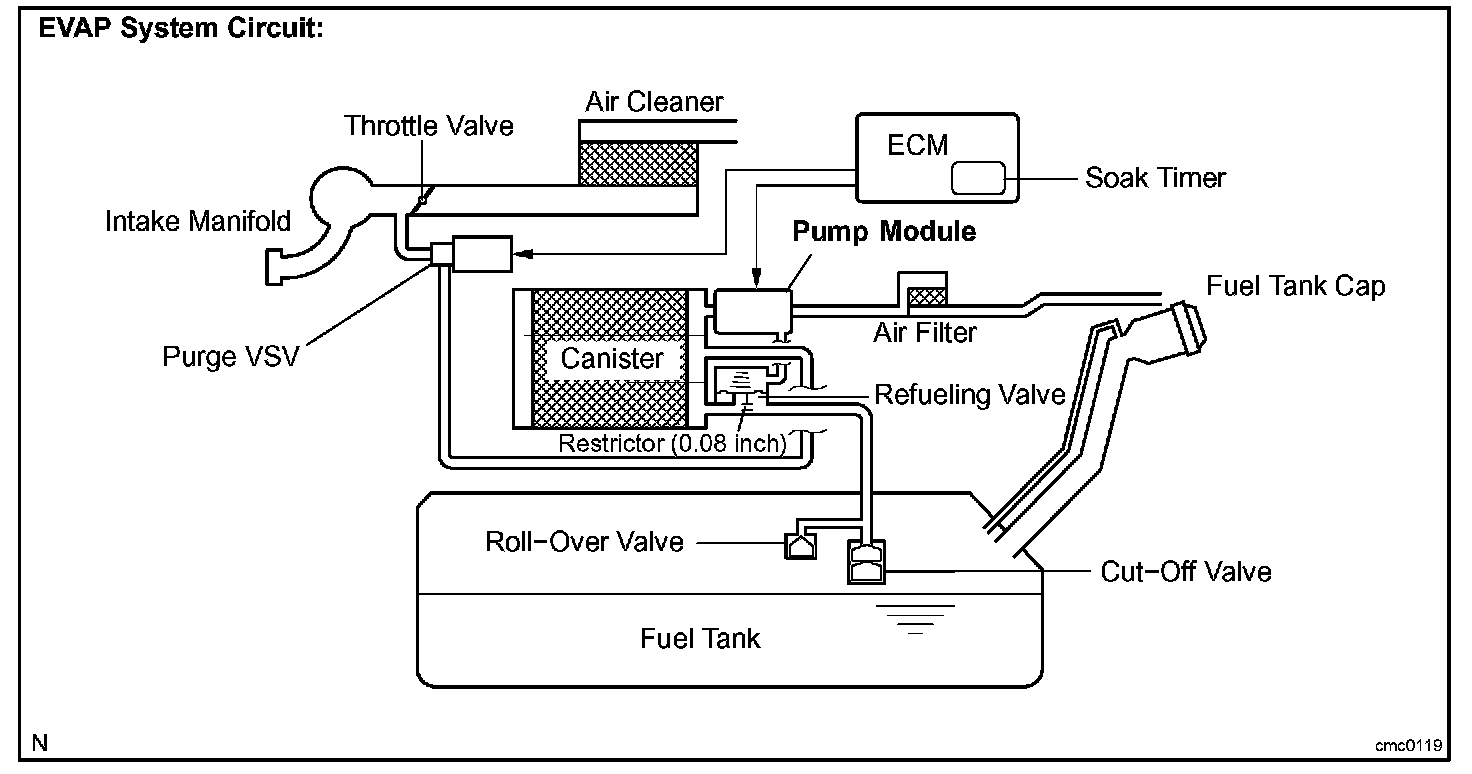 EVAP System Circuit:

Air Cleaner
Throttle Valve
ECM
Soak Timer
Intake Manifold
Pump Module
Fuel Tank Cap
Air Filter
Purge VSV
Canister
Refueling Valve
Restrictor (0.08 inch)
Roll-Over Valve
Cut-Off Valve
Fuel Tank

N
cmc0119