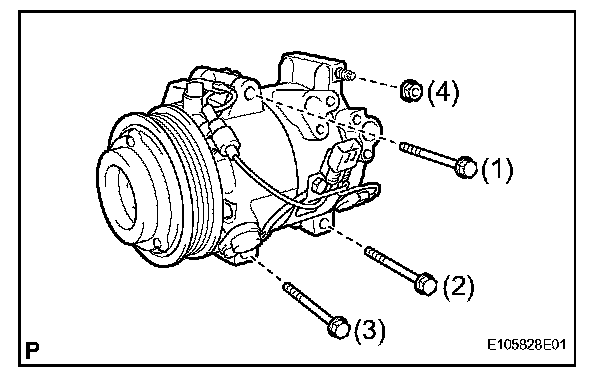 (4)
(1)
(2)
(3)
P
E105828E01