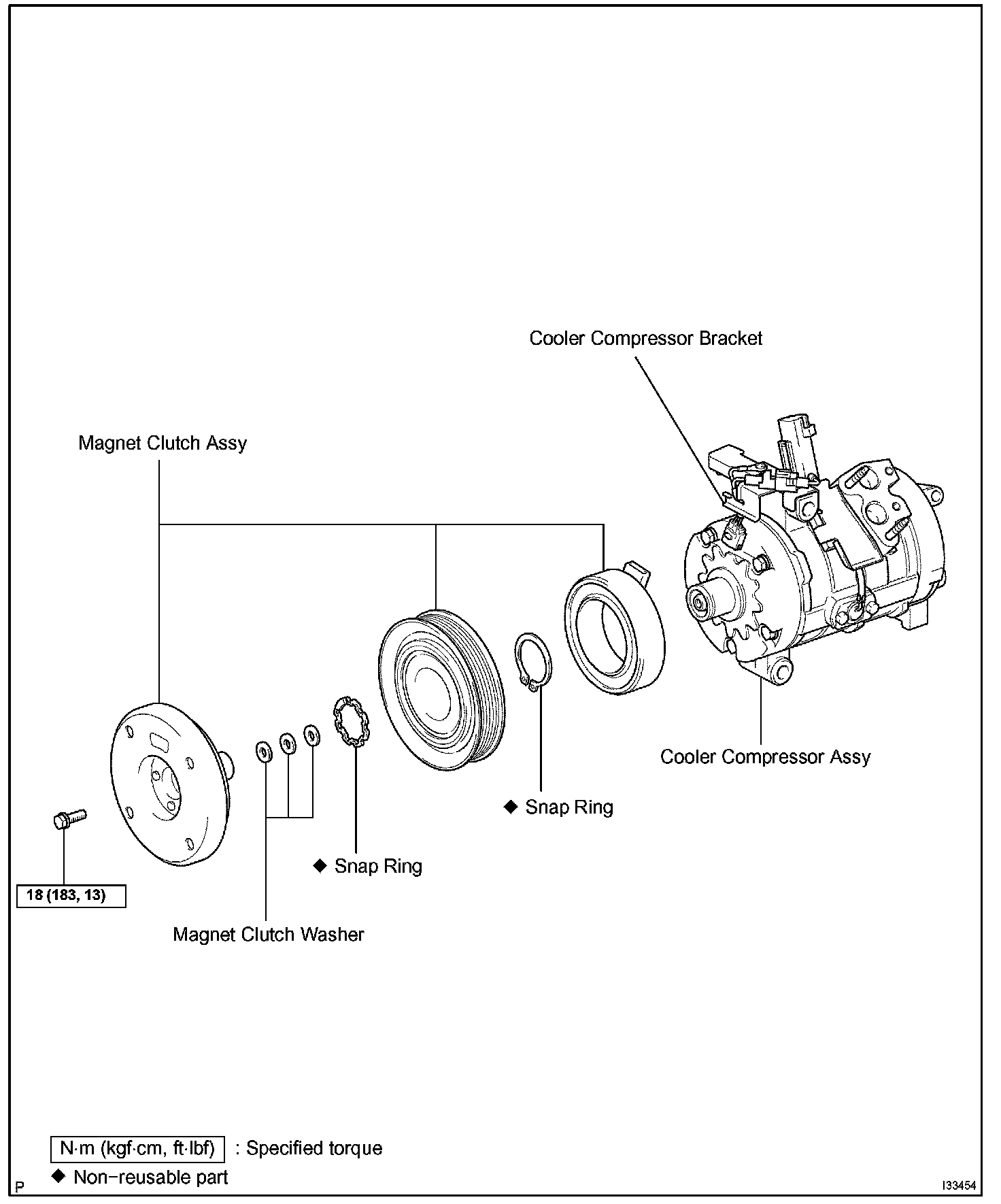 Cooler Compressor Bracket

Magnet Clutch Assy

Cooler Compressor Assy

◆ Snap Ring

◆ Snap Ring

18 (183, 13)

Magnet Clutch Washer

N·m (kgf·cm, ft·lbf) : Specified torque

◆ Non-reusable part

P

I33454