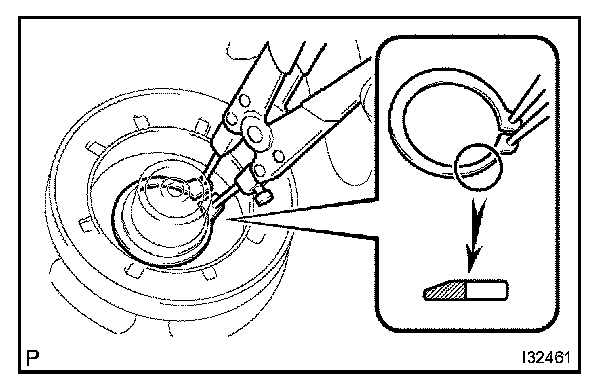 P

I32461