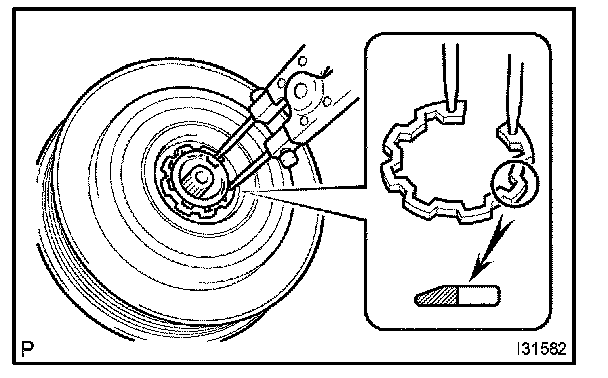 P

I31582