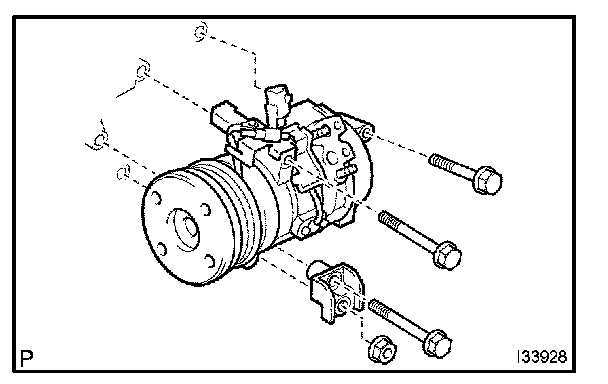 P

I33928